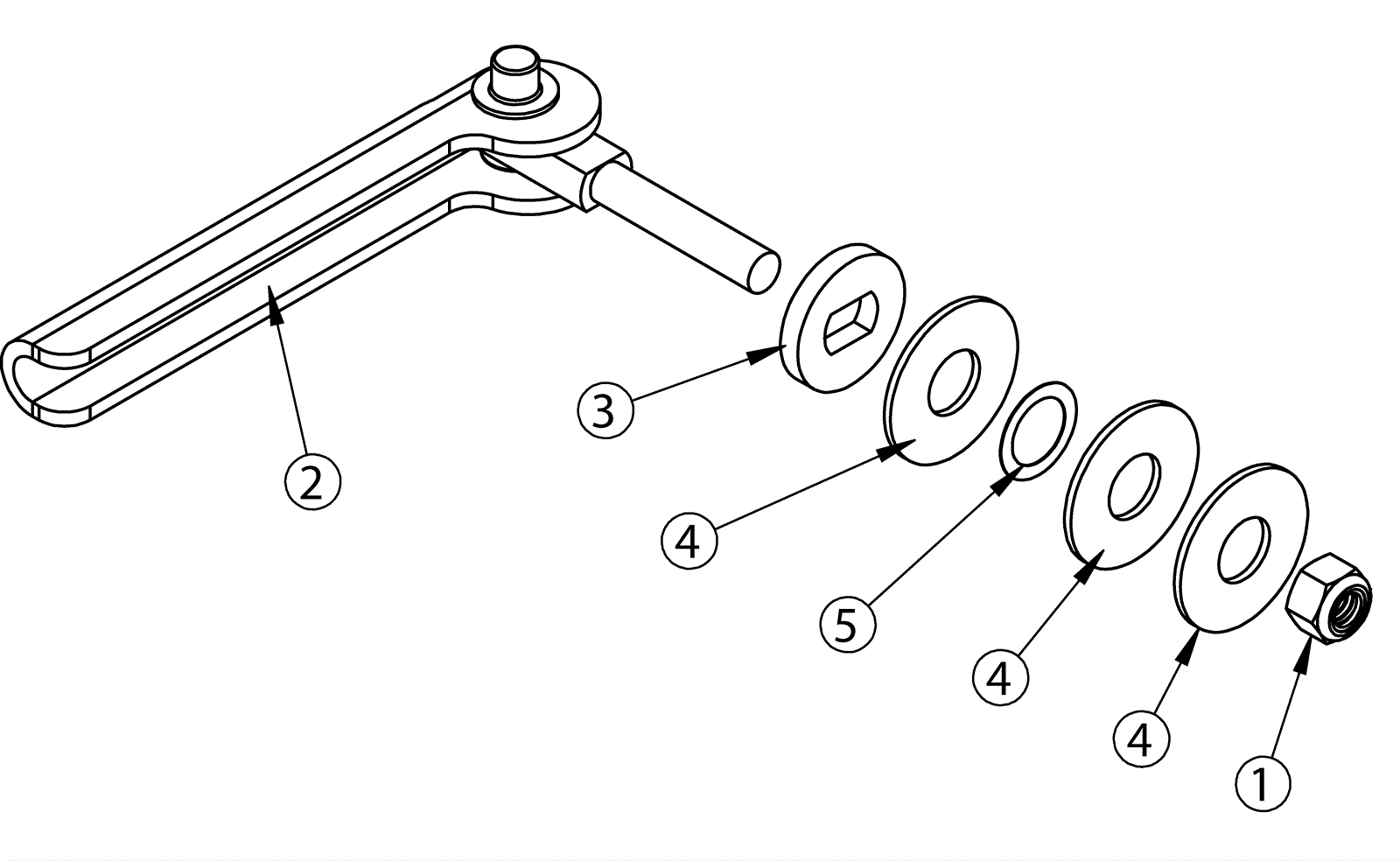 2
3
4
5
4
4
1