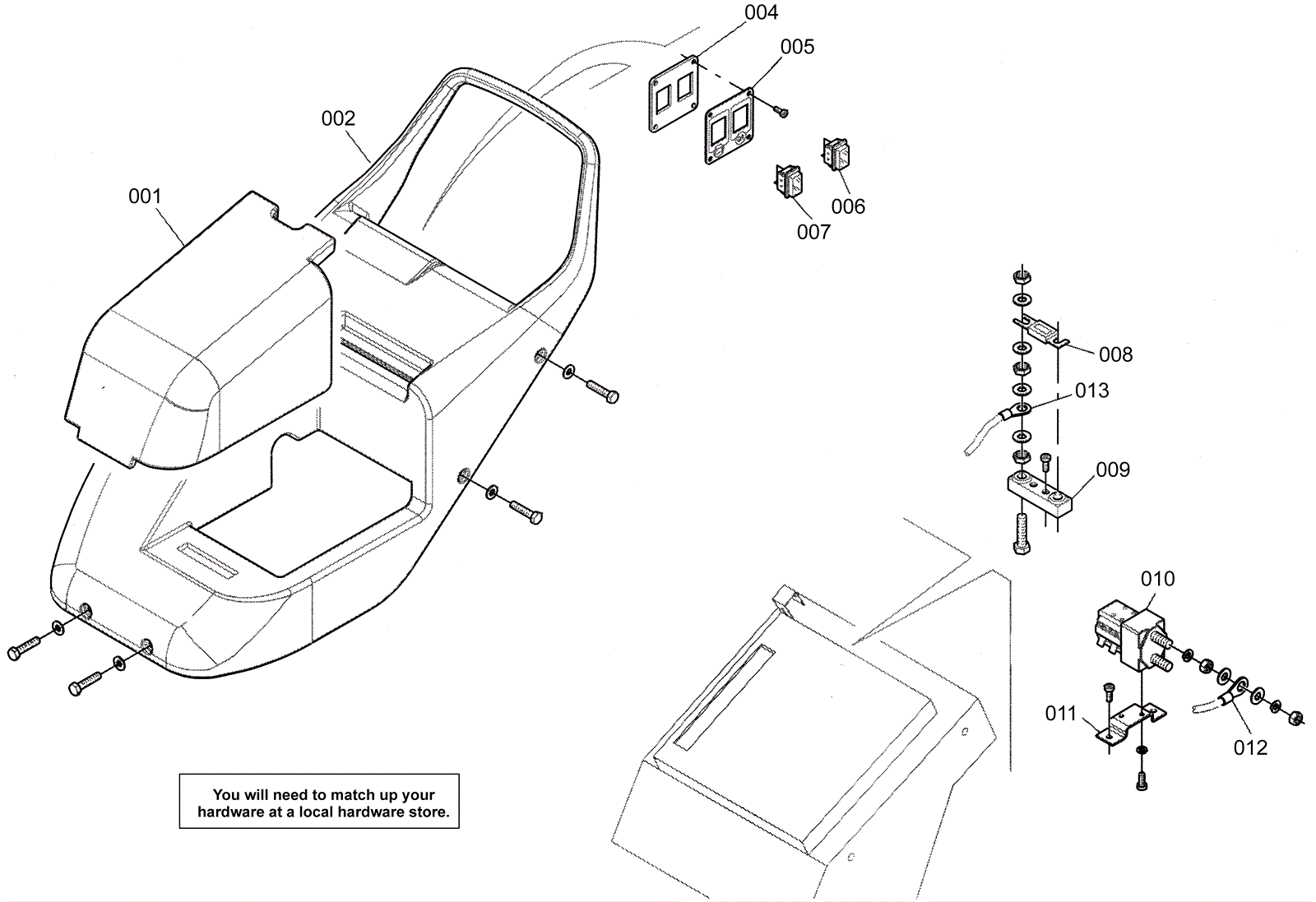 004
005
002
001
006
007
008
013
009
010
011
012
You will need to match up your hardware at a local hardware store.