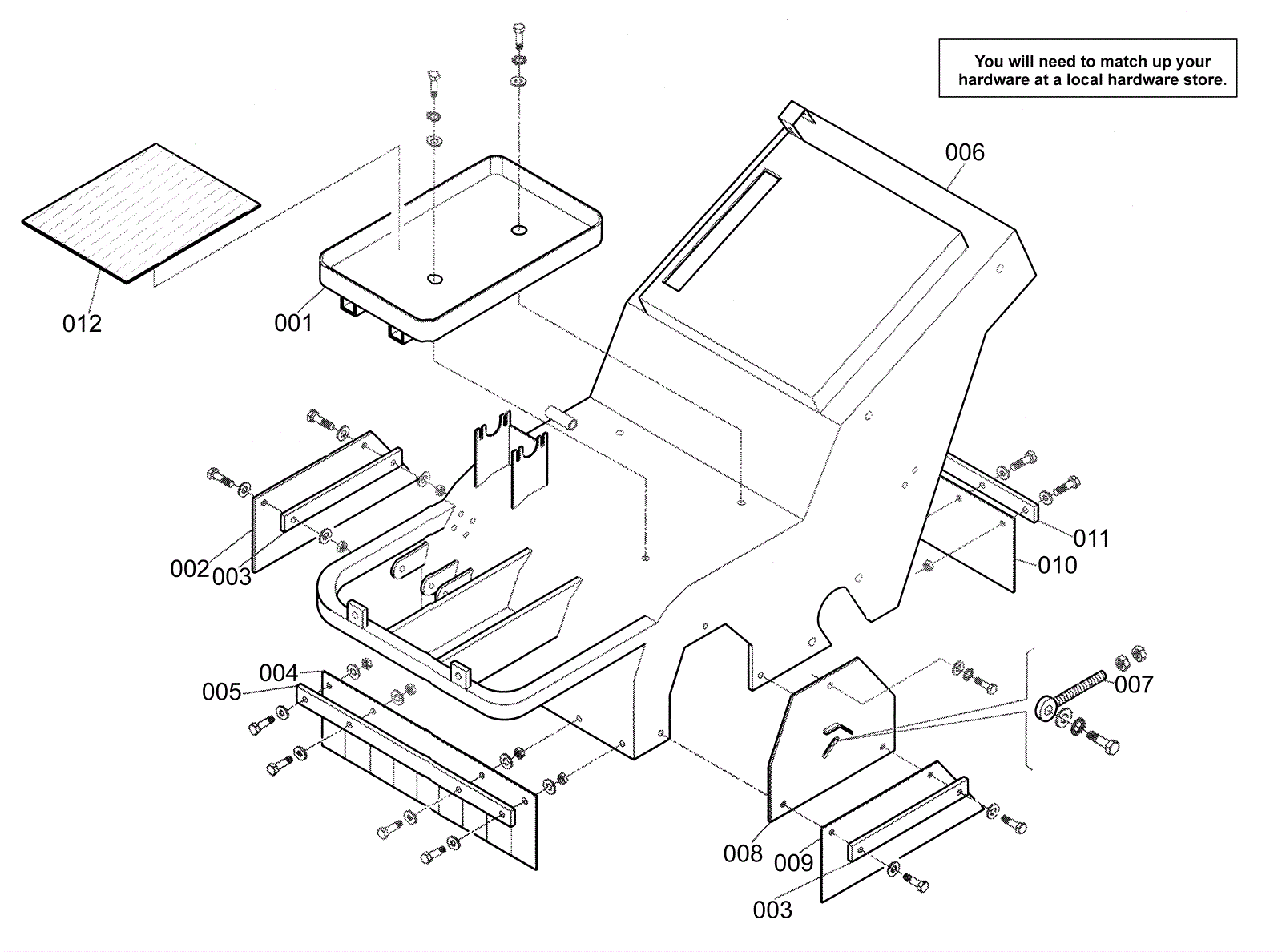 You will need to match up your hardware at a local hardware store.

006

012

001

011

010

002

003

004

005

007

008

009

003