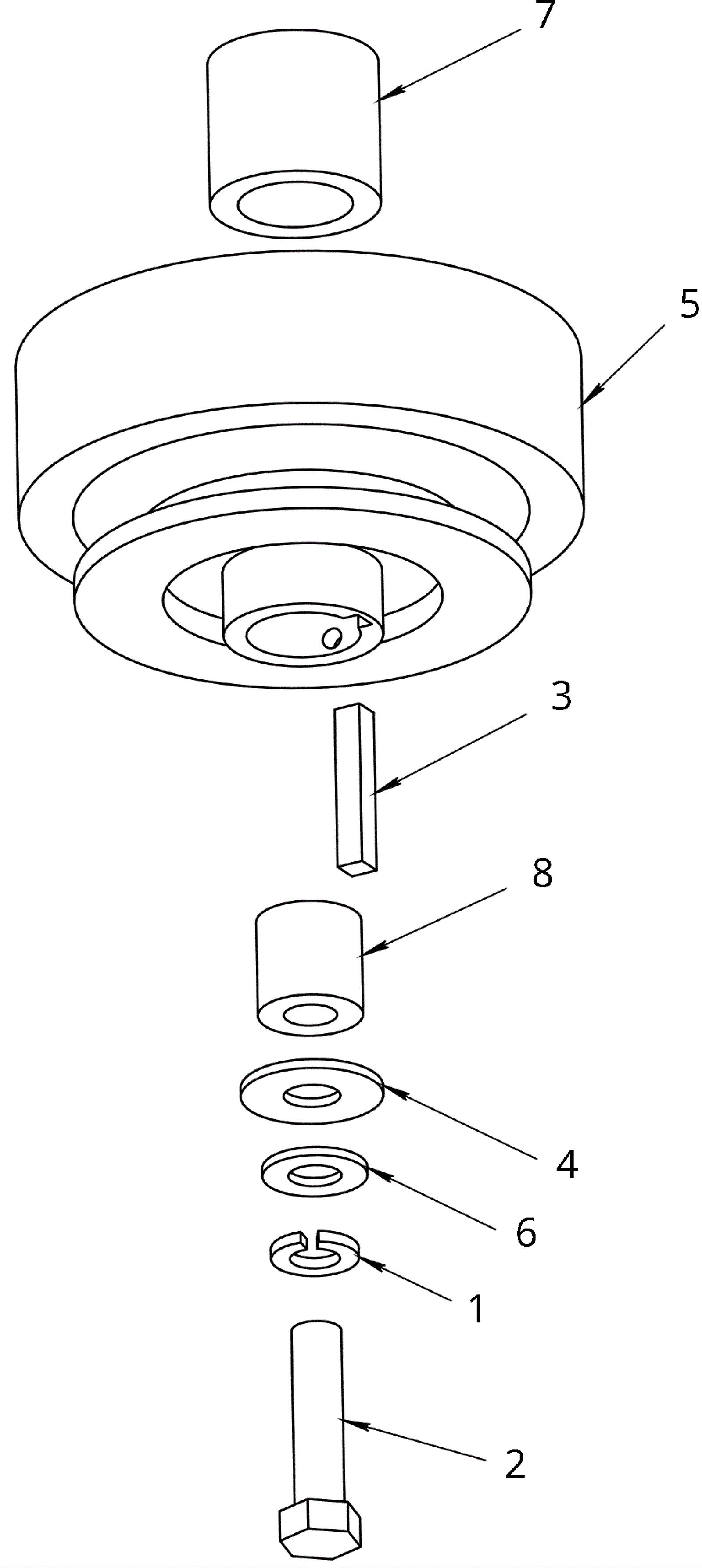 7
5
3
8
4
6
1
2