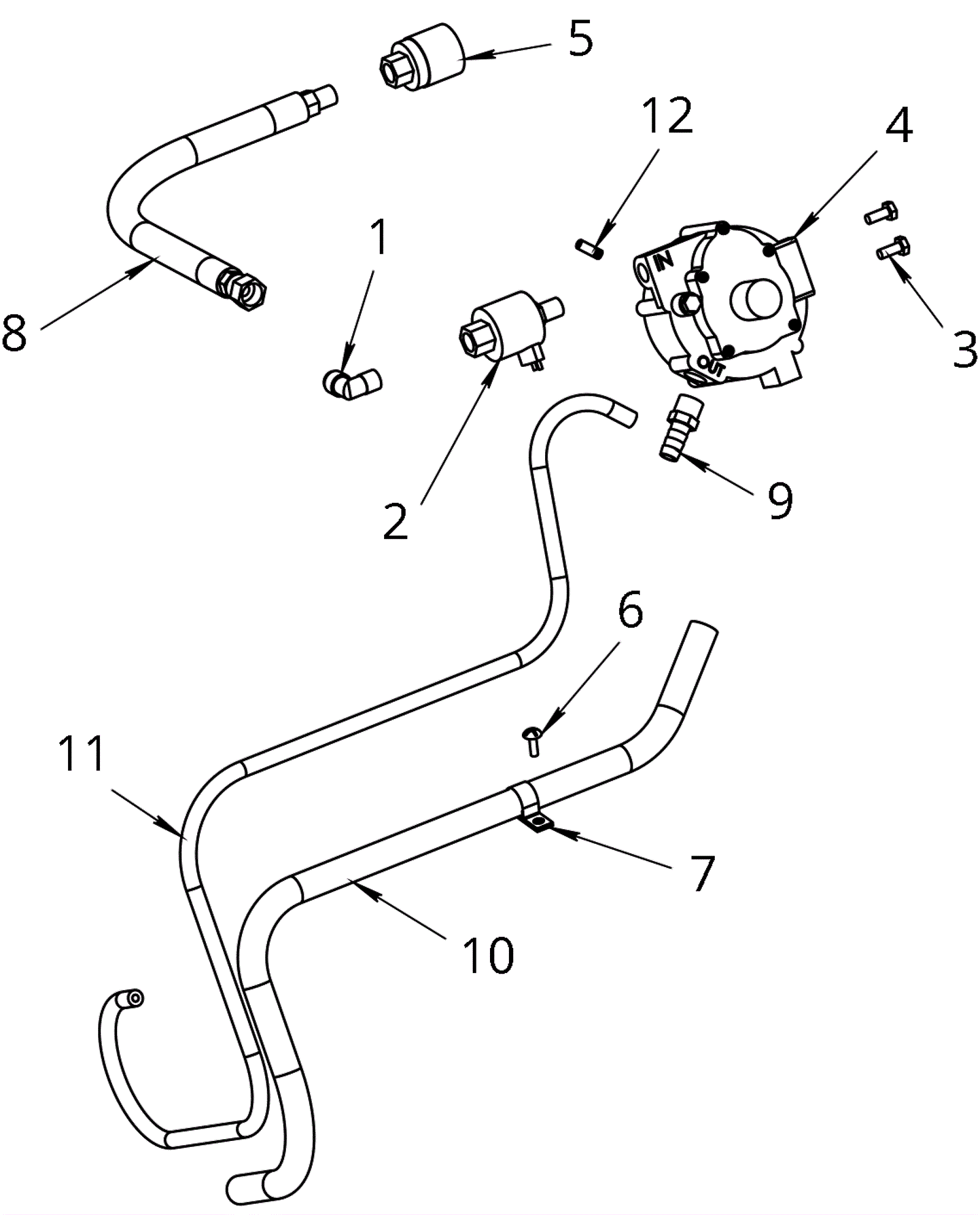 5
12
4
1
IN
3
8
OUT
2
9
6
11
7
10