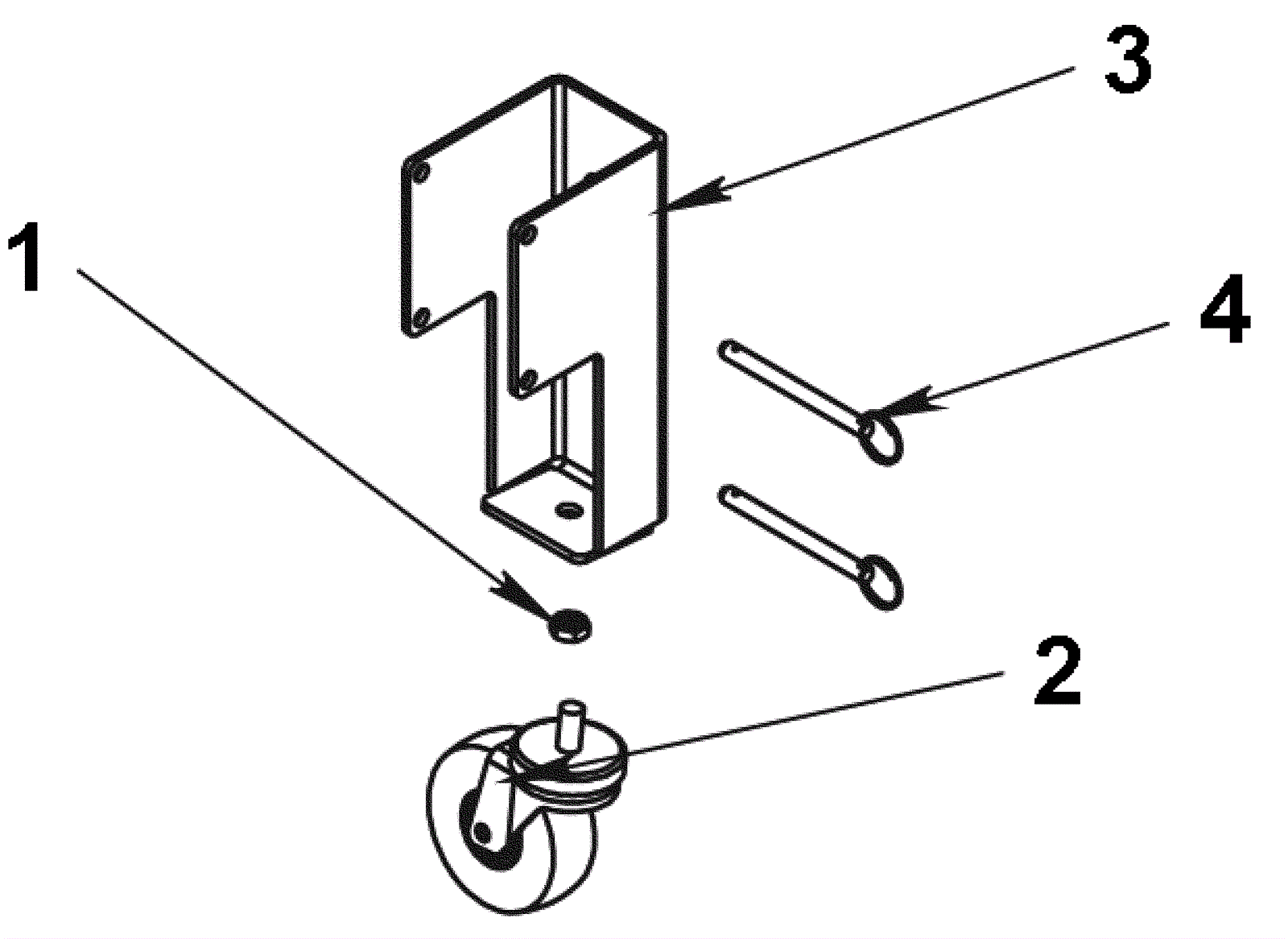 3
1
4
2