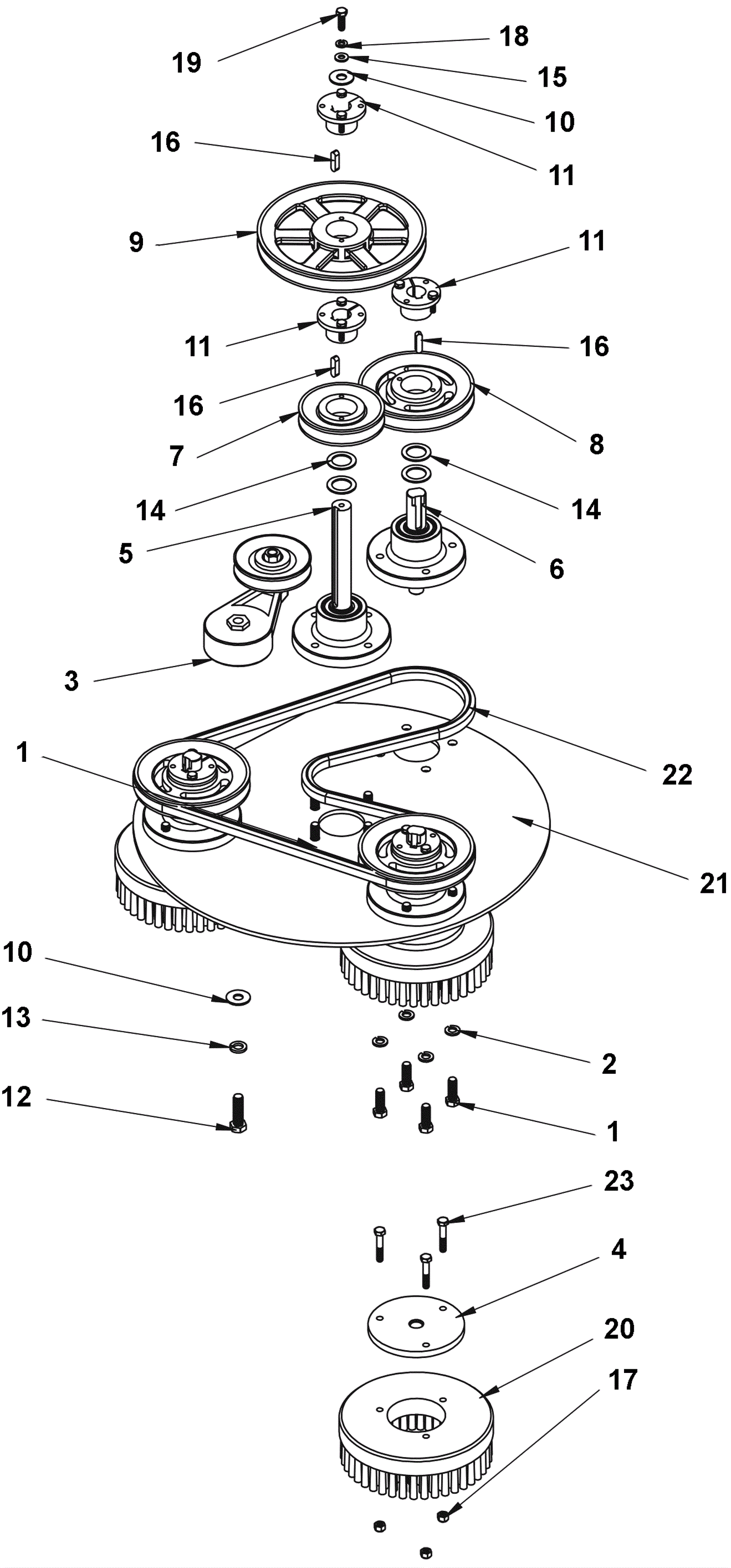 19
18
15
10
16
11
9
11
11
16
16
8
7
14
14
5
6
3
1
22
21
10
13
2
12
1
23
4
20
17