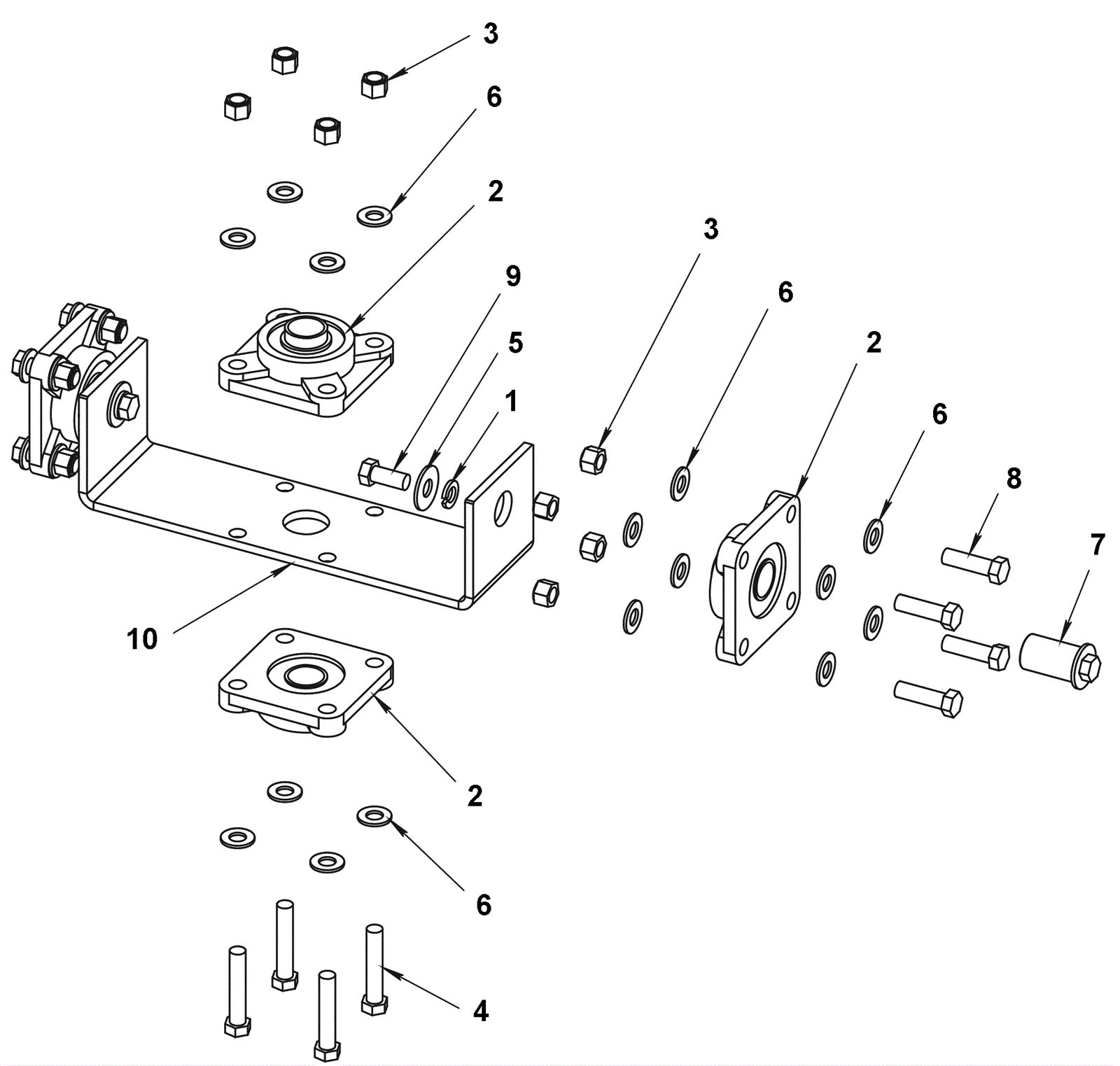 3
6
2
3
9
6
5
2
1
6
8
7
10
2
6
4