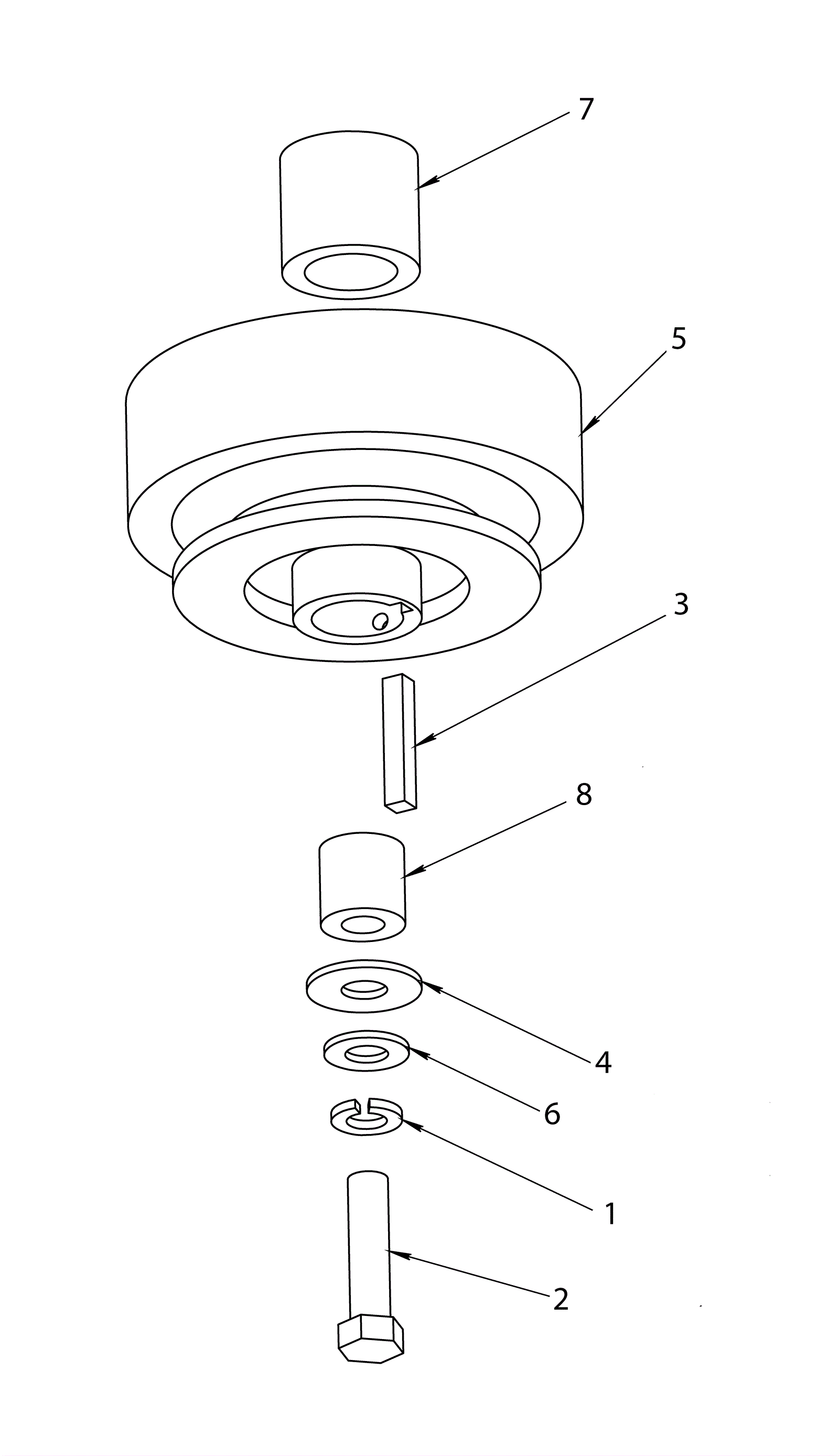 7
5
3
8
4
6
1
2