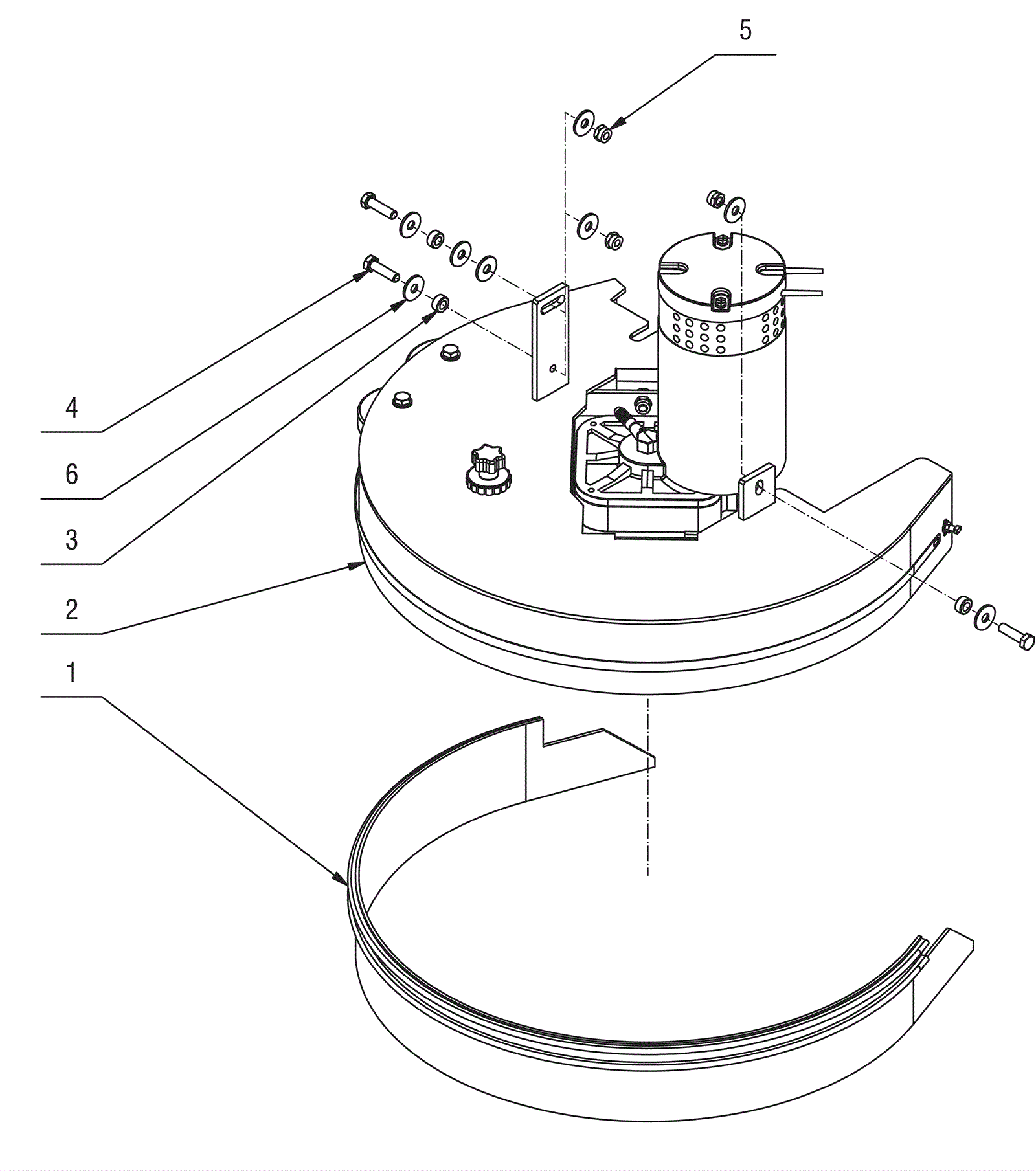 5
4
6
3
2
1