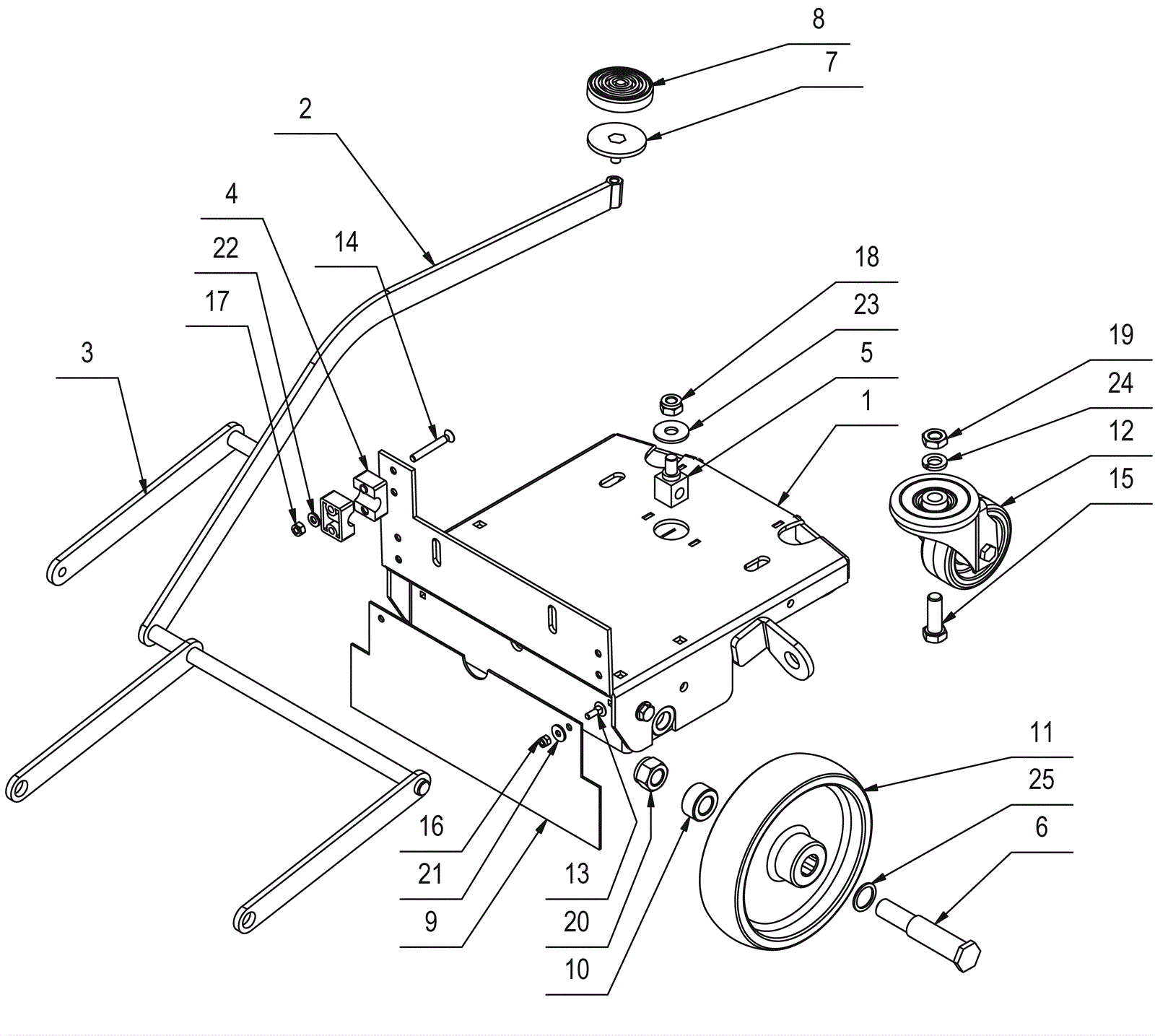 8
7
2
4
22
14
17
3
18
23
5
1
19
24
12
15
11
25
6
16
21
9
13
20
10