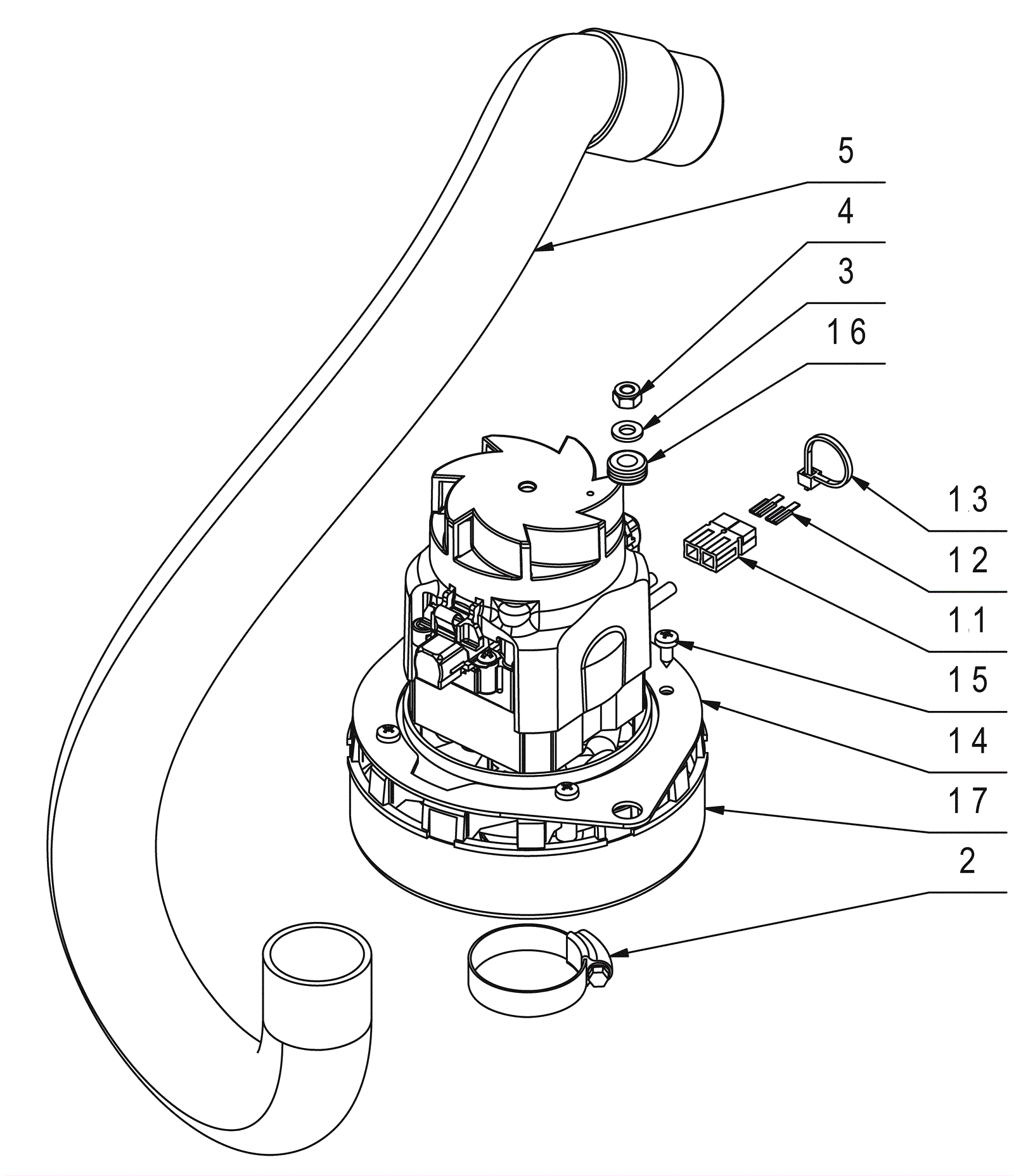 5
4
3
16
13
12
11
15
14
17
2