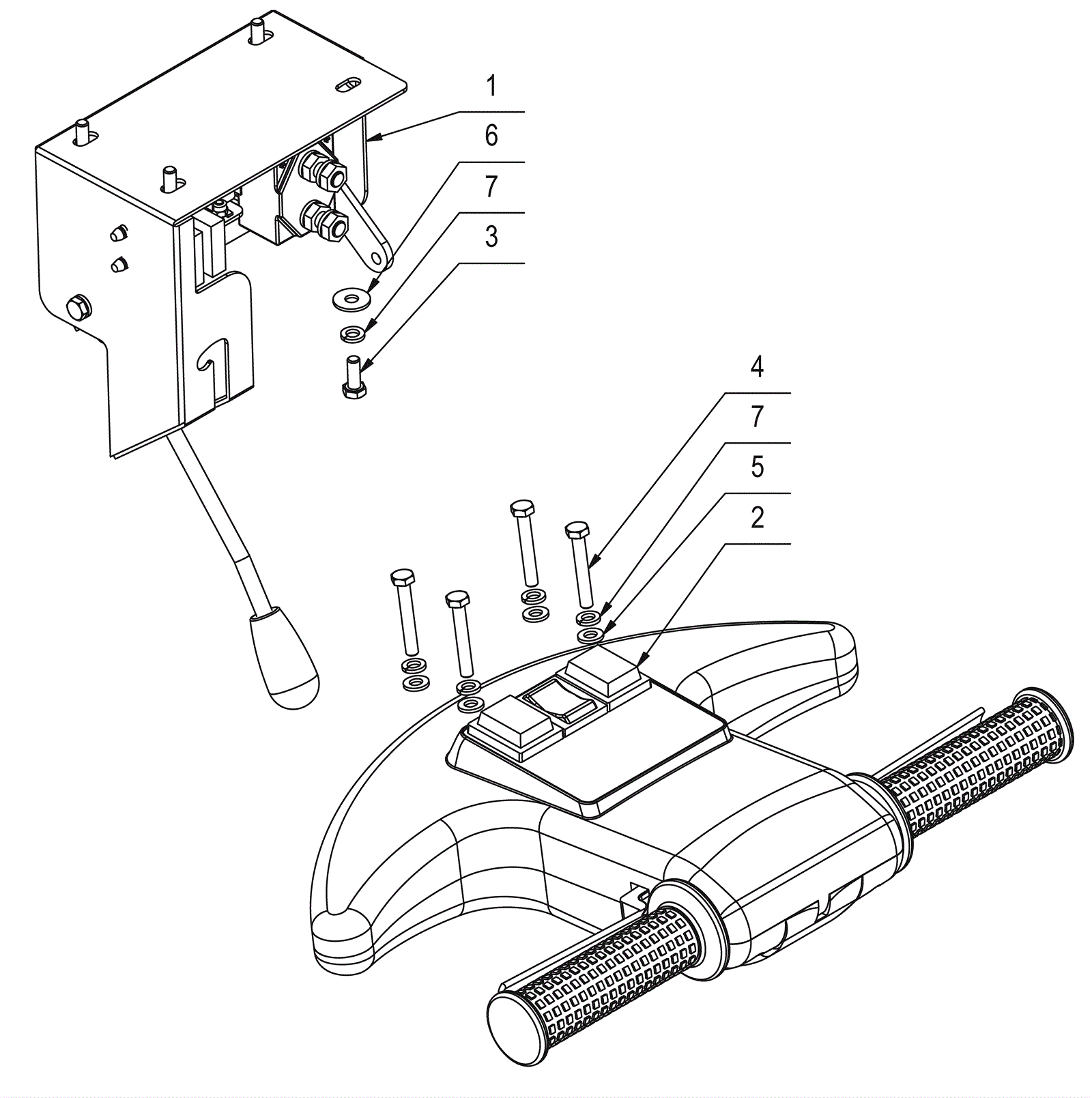 1
6
7
3
4
7
5
2