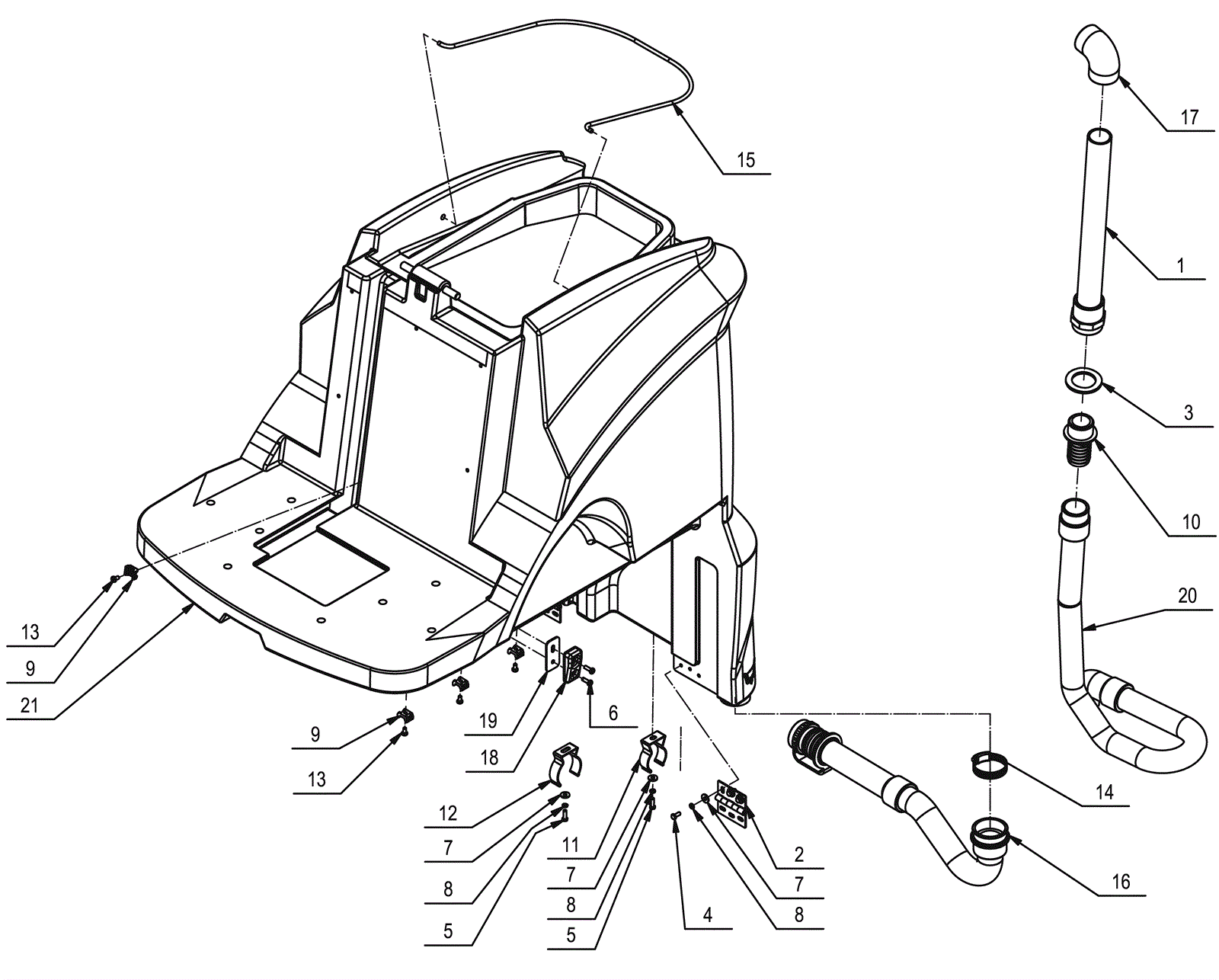 17
15
1
3
10
20
13
9
21
9
13
19
18
6
12
7
8
5
11
7
8
5
4
2
7
8
14
16