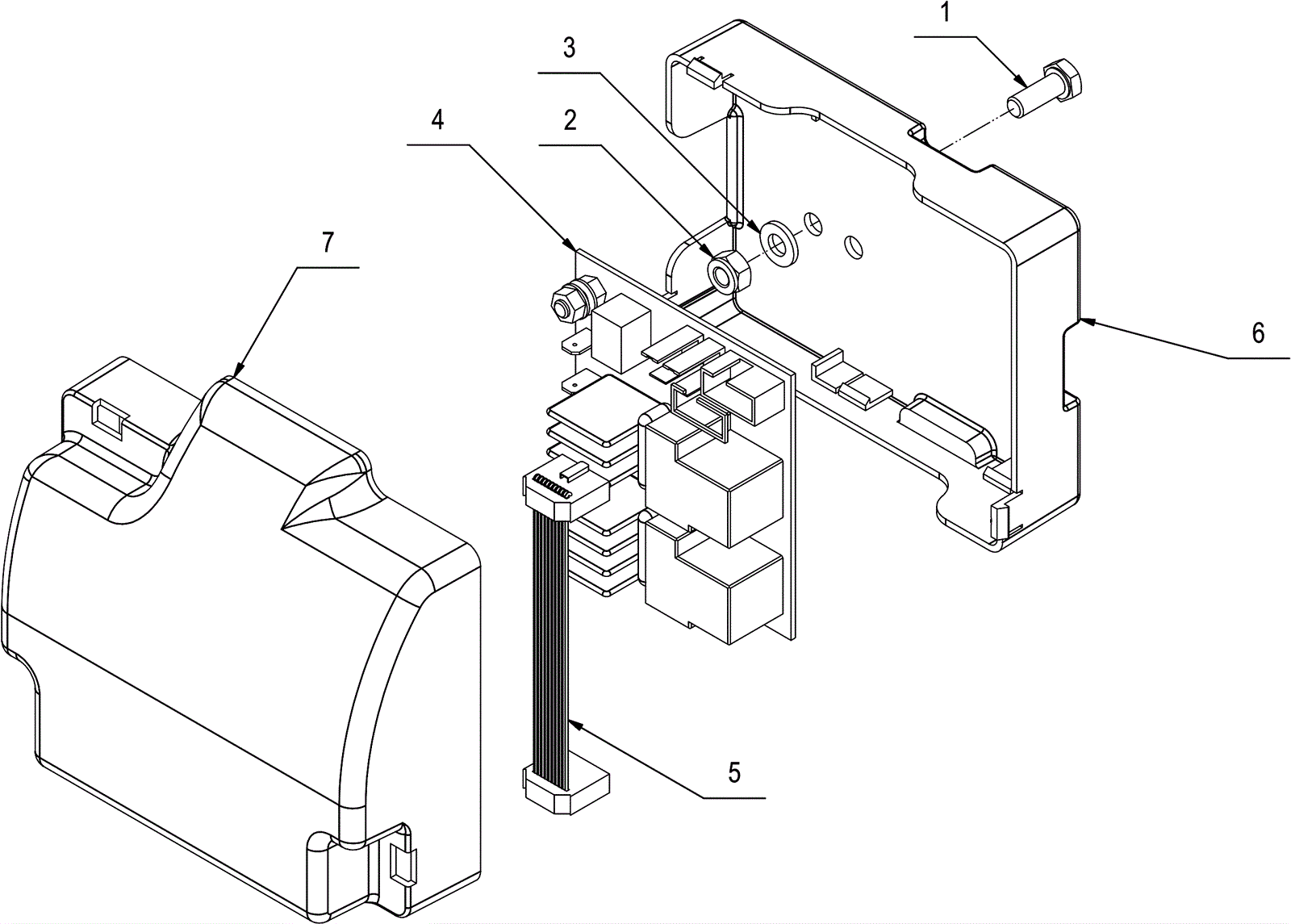 1
3
4
2
7
6
5