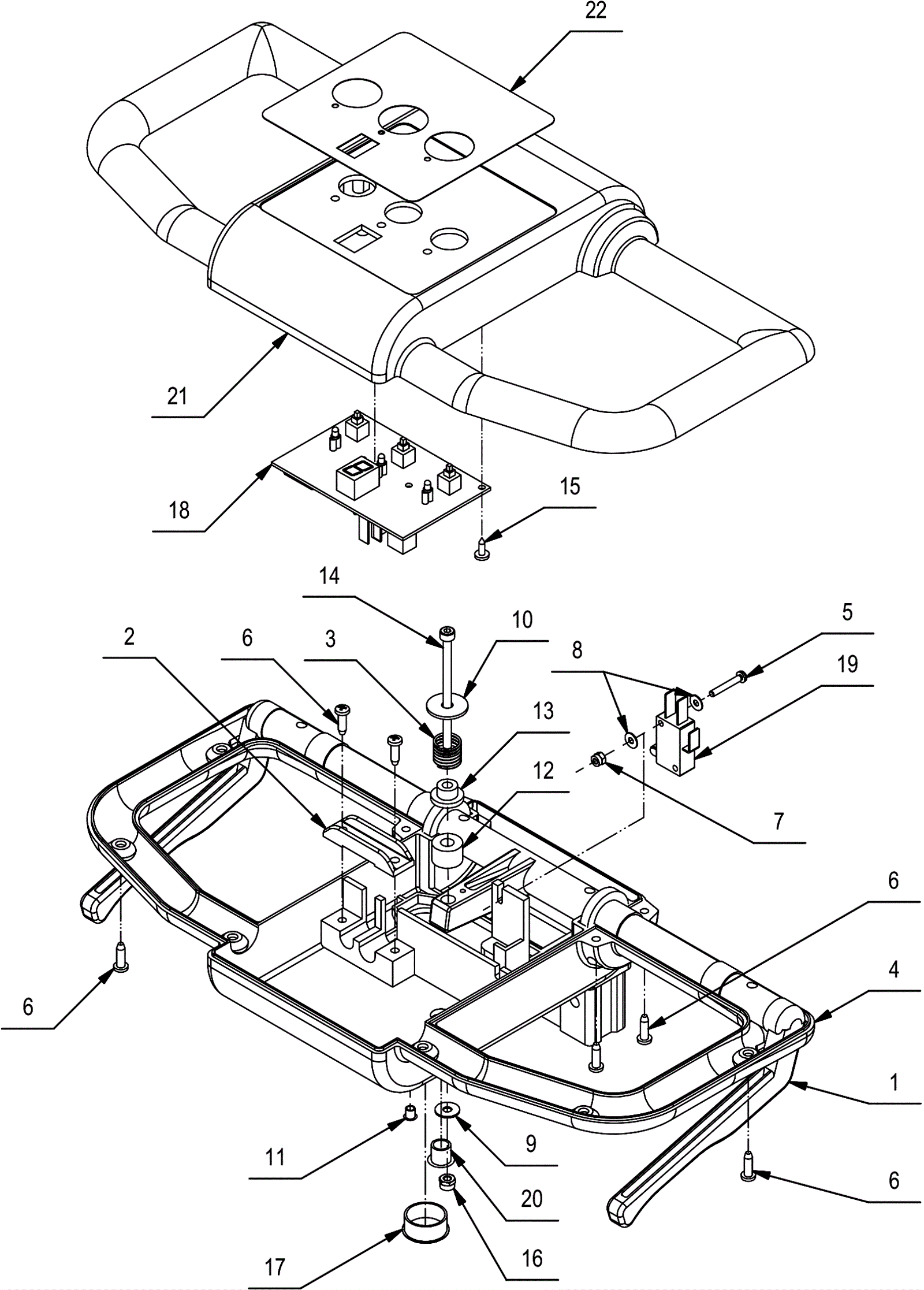 22

21

18

15

14

10

5

2

6

3

8

19

13

12

7

6

4

6

1

11

9

20

6

16

17