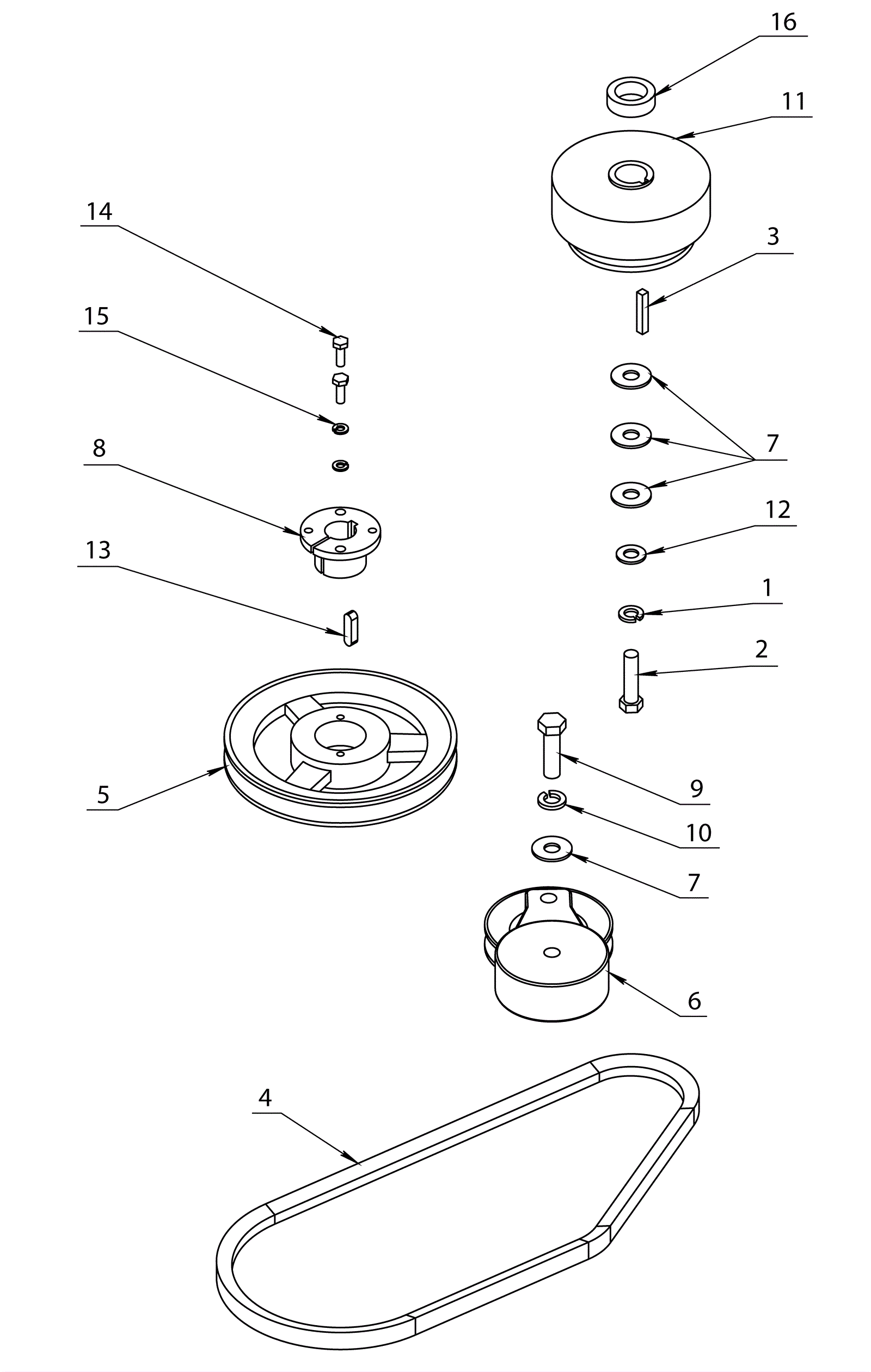 16
11
14
3
15
7
8
12
13
1
2
5
9
10
7
6
4