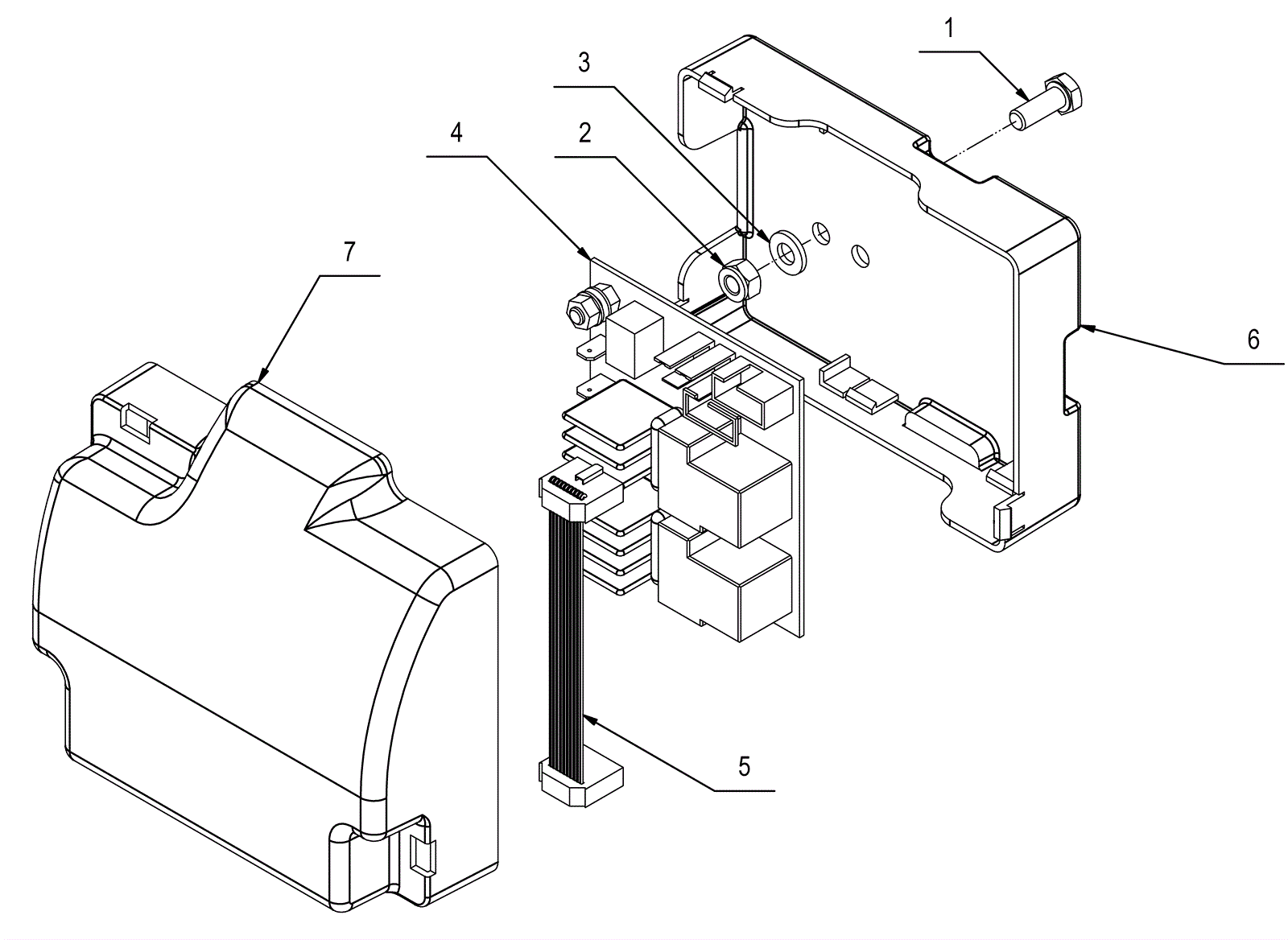 1
3
4
2
7
6
5