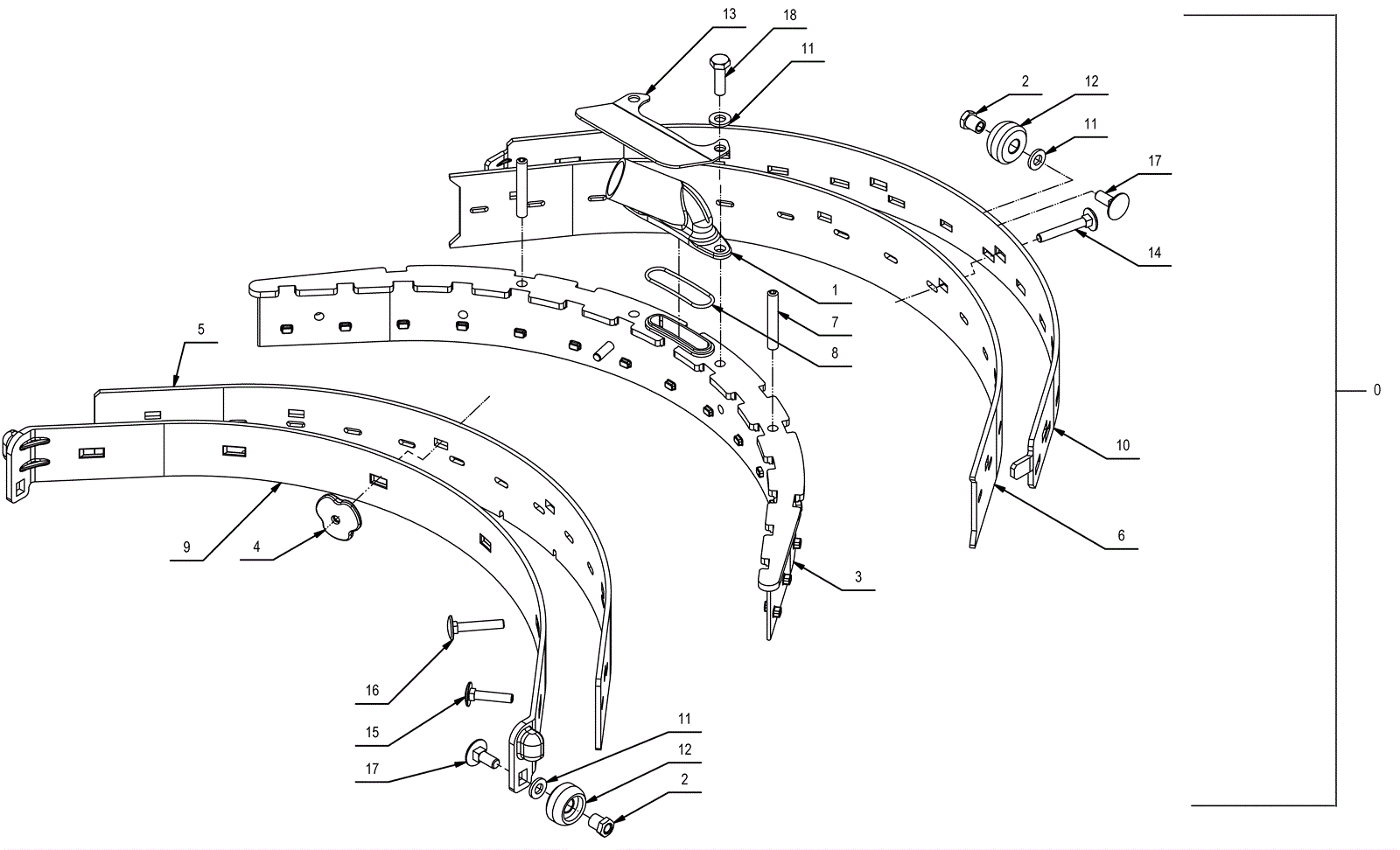 13
18
11
2
12
11
17
14
1
7
8
5
0
10
6
9
4
3
16
15
17
11
12
2