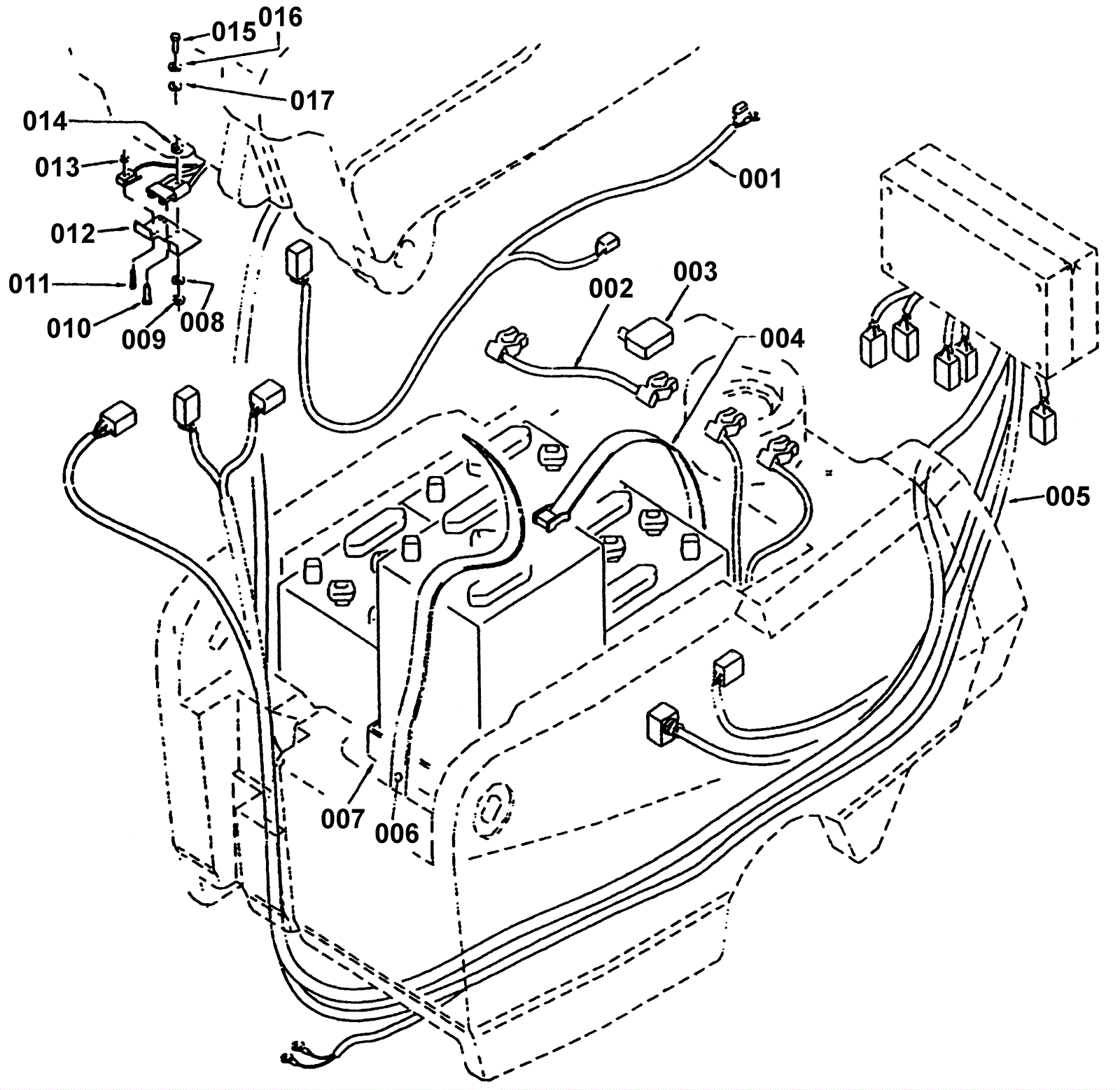 015 016
017
014
013
012
011
010
009
008
001
002
003
004
005
007
006