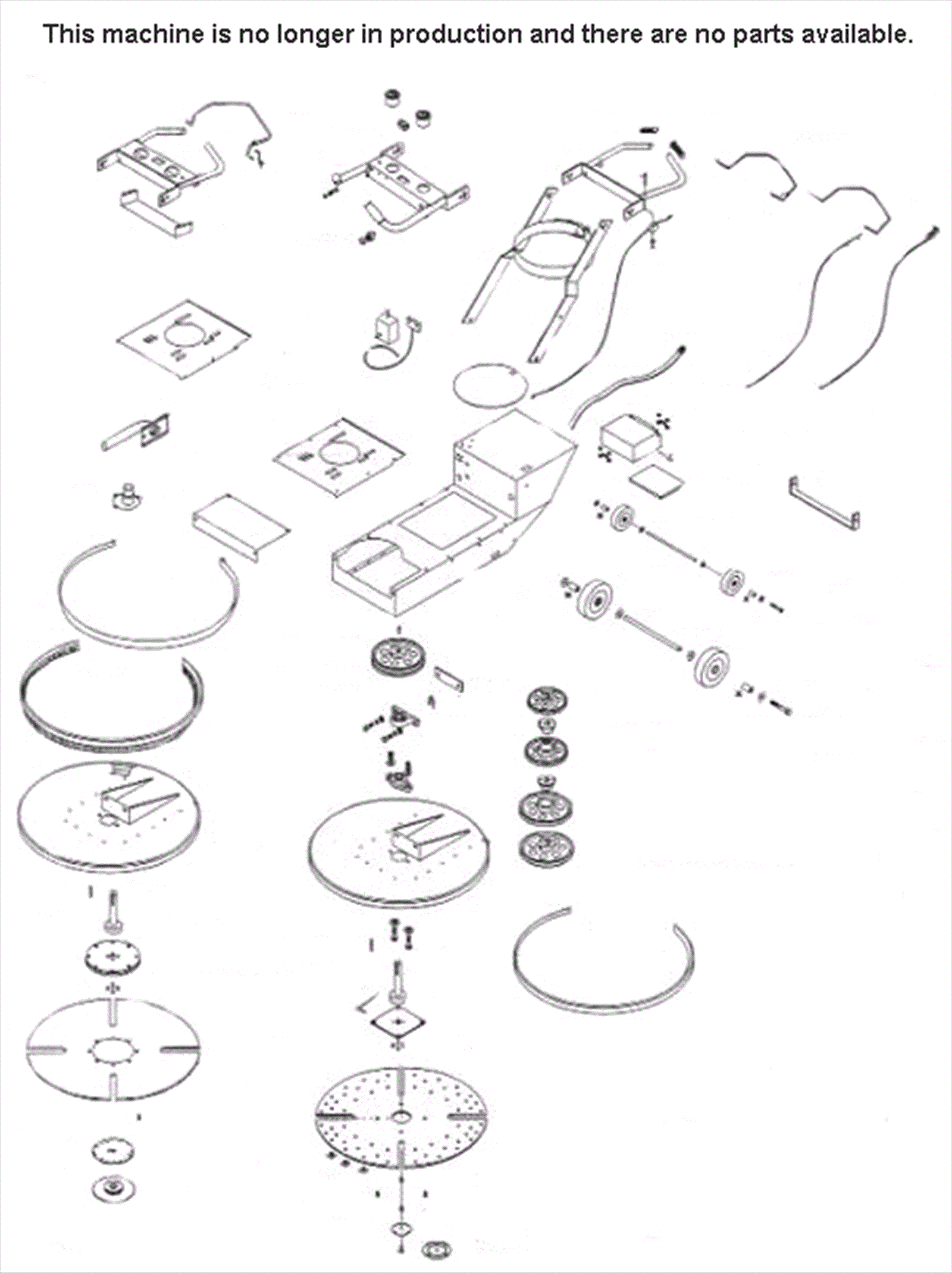 This machine is no longer in production and there are no parts available.