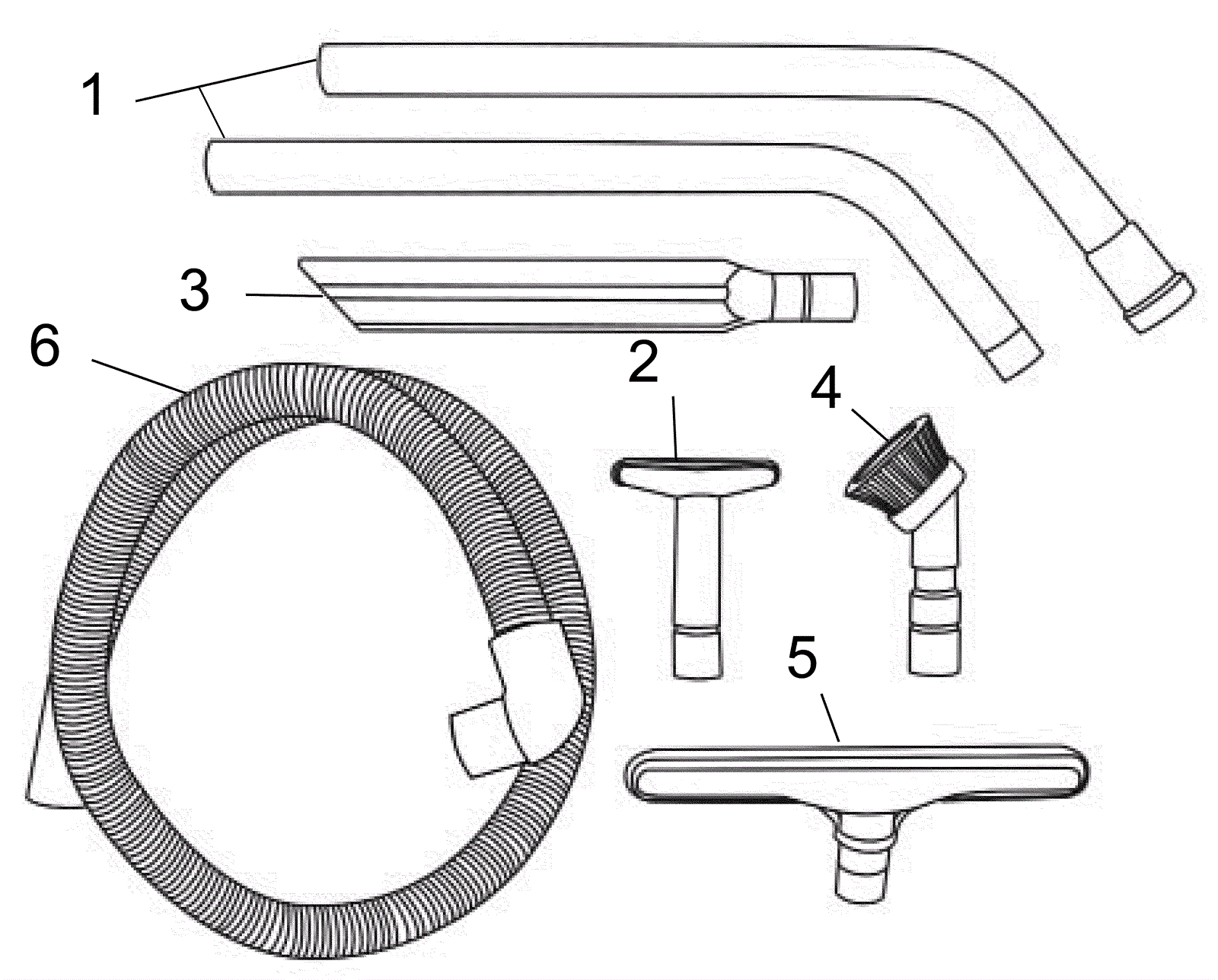 1
3
6
2
4
5