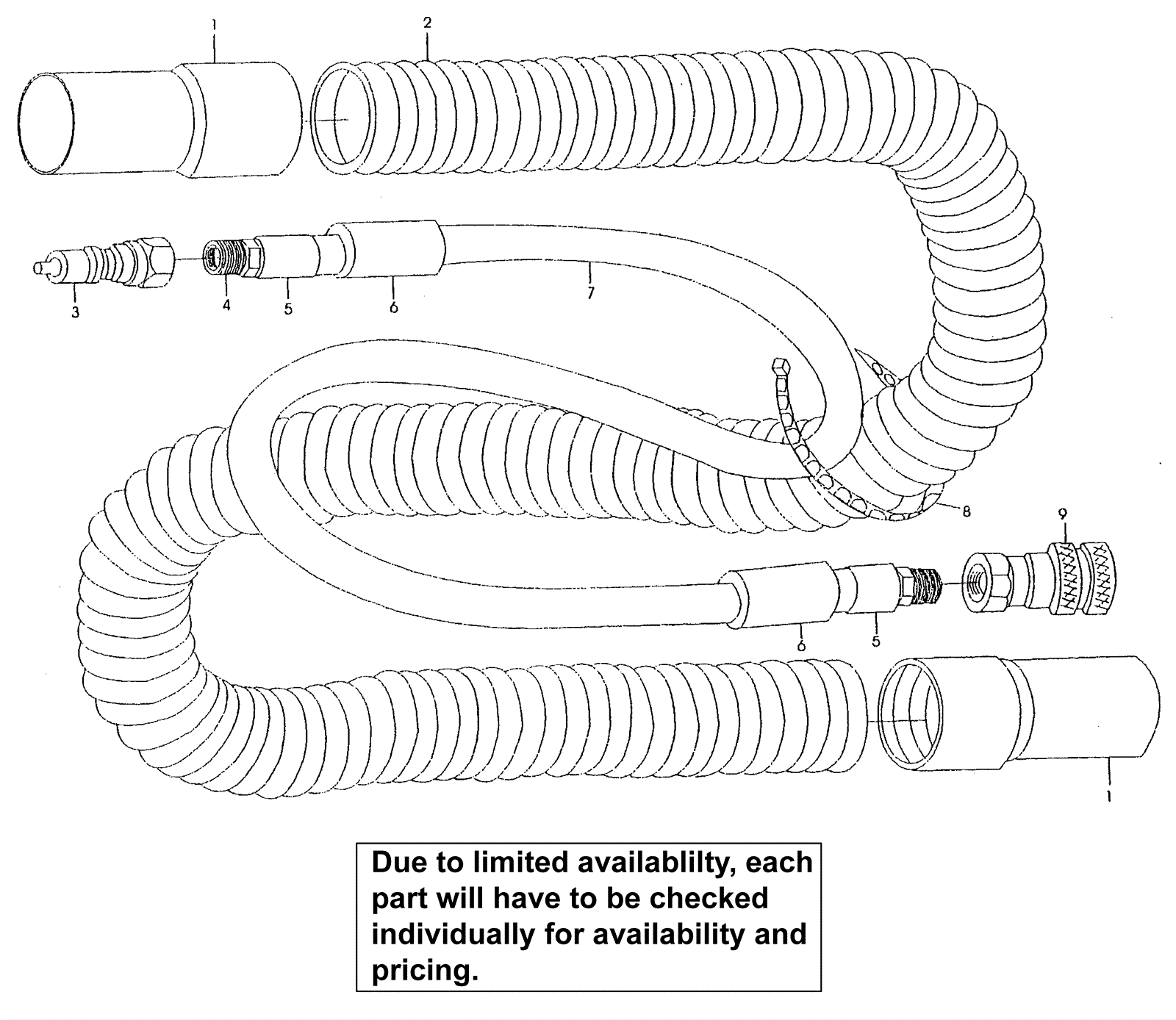 1
2
3
4
5
6
7
8
9
6
5
1

Due to limited availablilty, each part will have to be checked individually for availability and pricing.