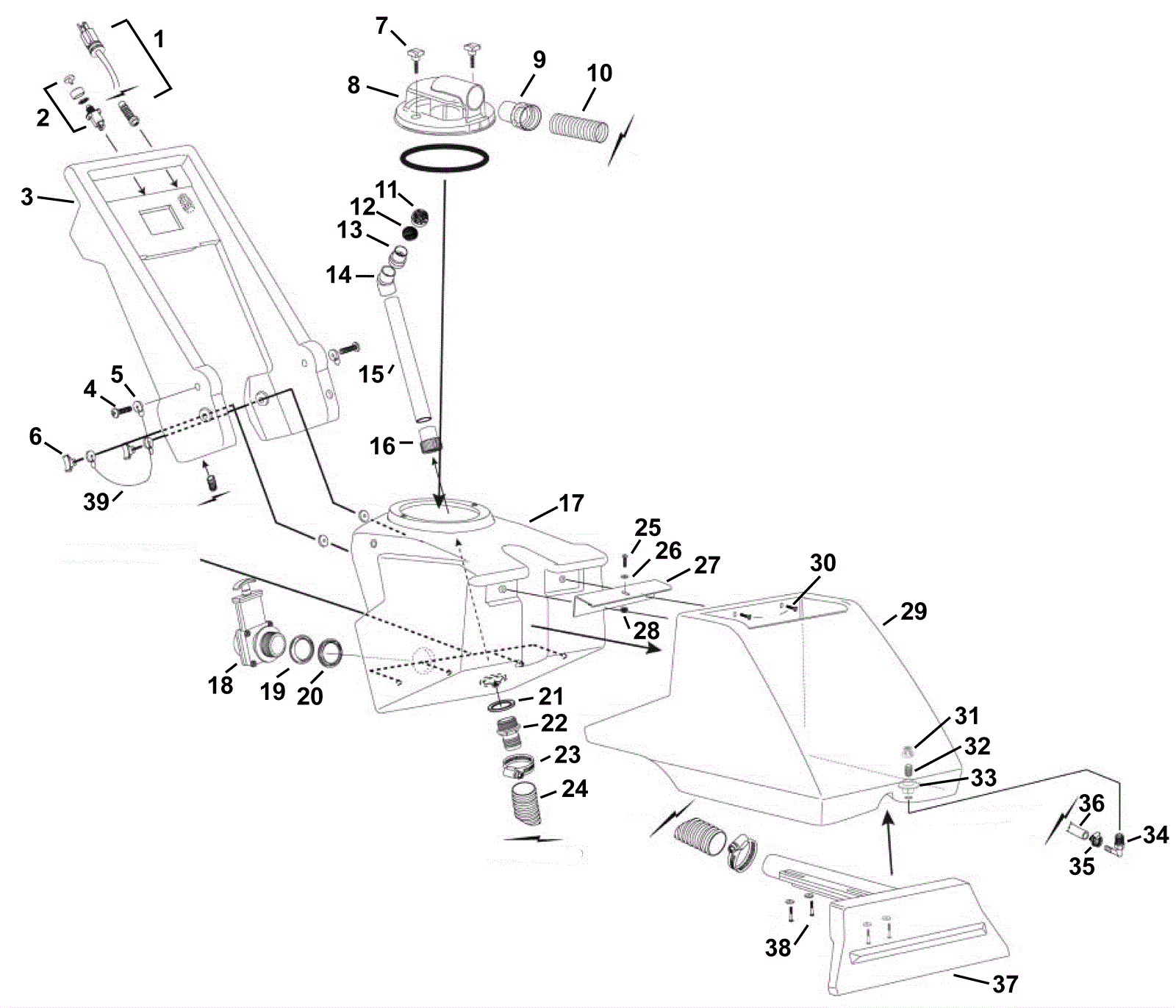 1
2
3
4
5
6
7
8
9
10
11
12
13
14
15
16
17
18
19
20
21
22
23
24
25
26
27
28
29
30
31
32
33
34
35
36
37
38
39