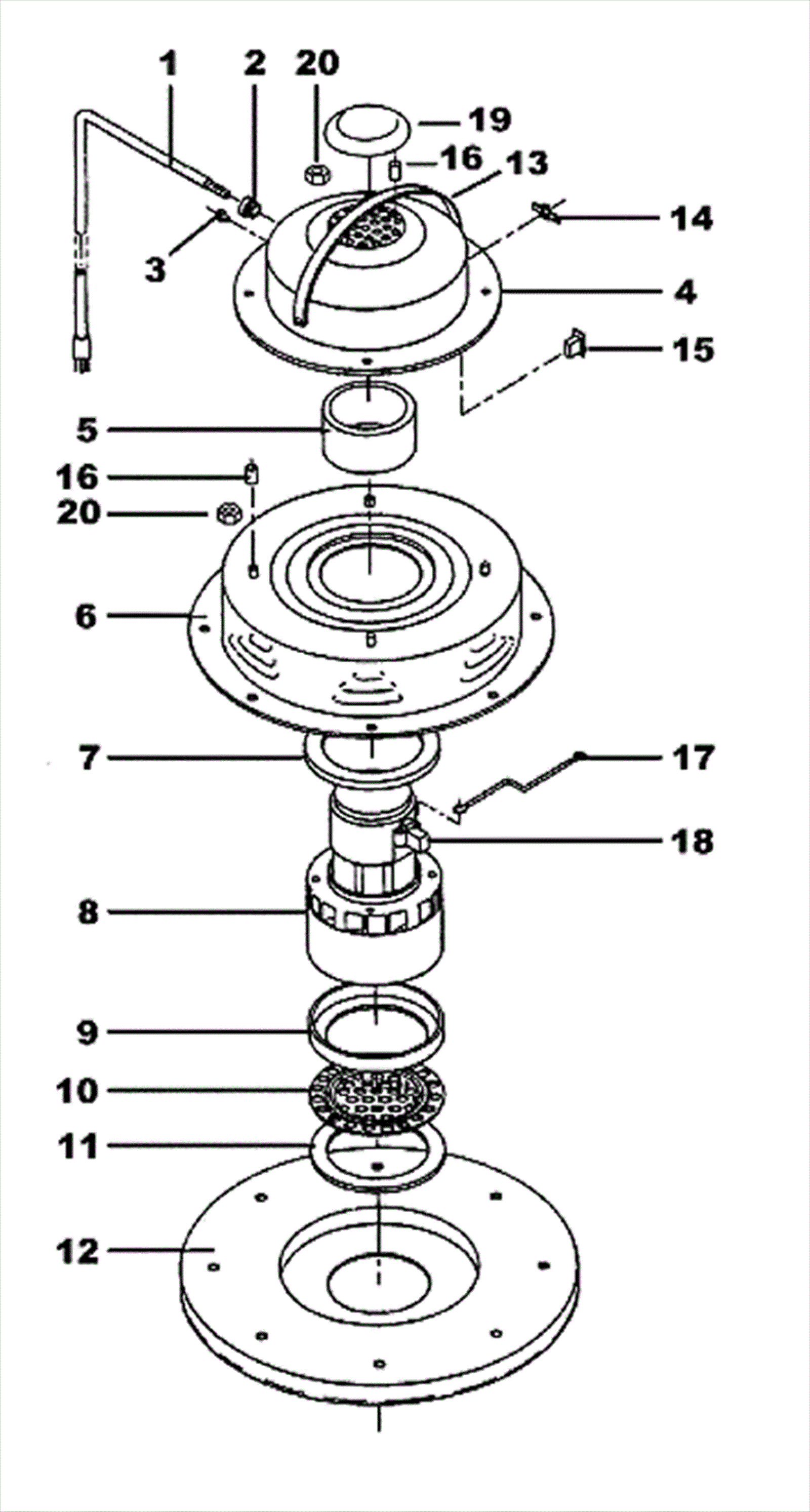 1
2
20
19
16
13
14
3
4
15
5
16
20
6
7
17
18
8
9
10
11
12