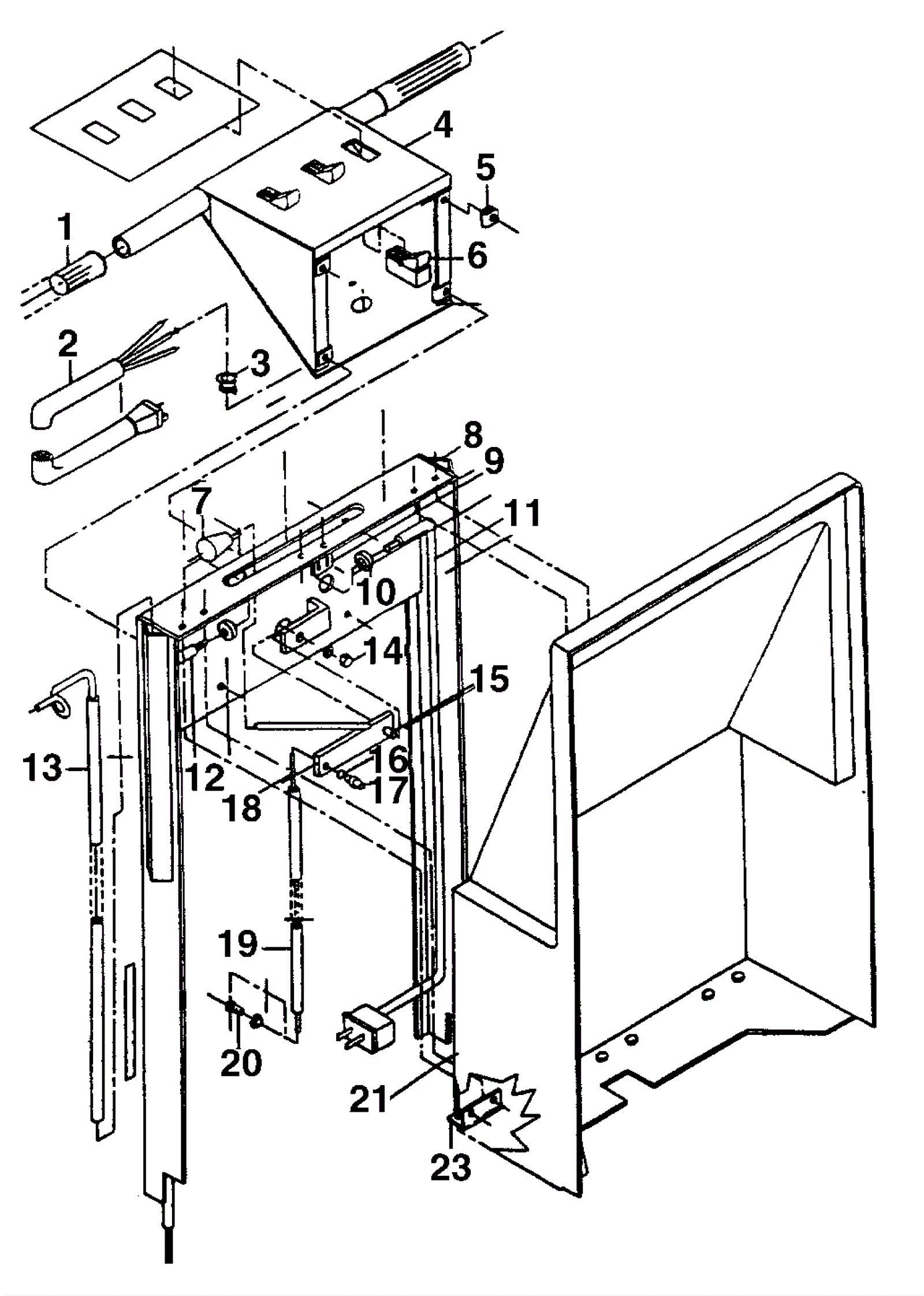 4
5
1
6
2
3
8
9
7
11
10
14
15
13
12
16
17
18
19
20
21
23