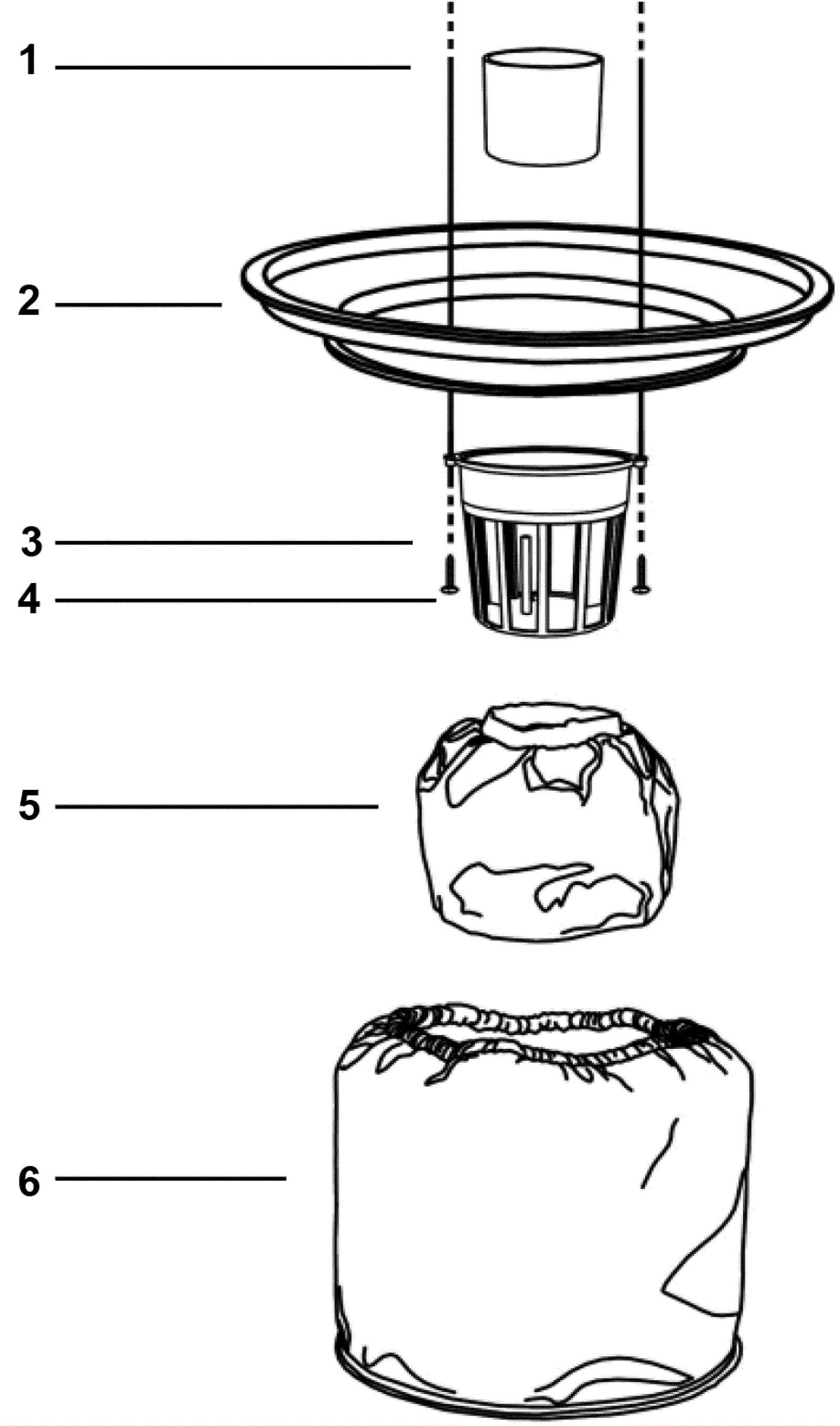 1

2

3

4

5

6