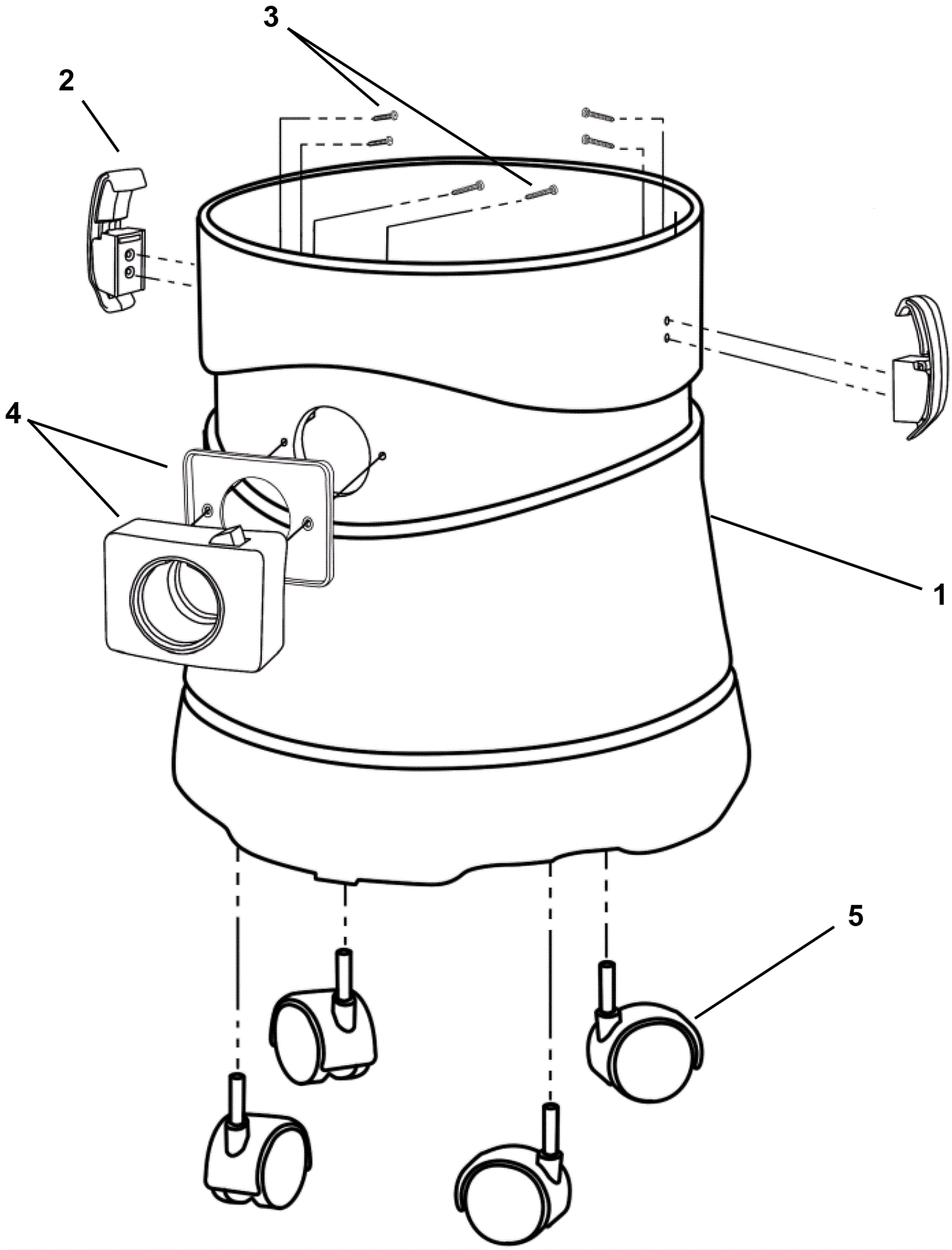 3
2
4
1
5