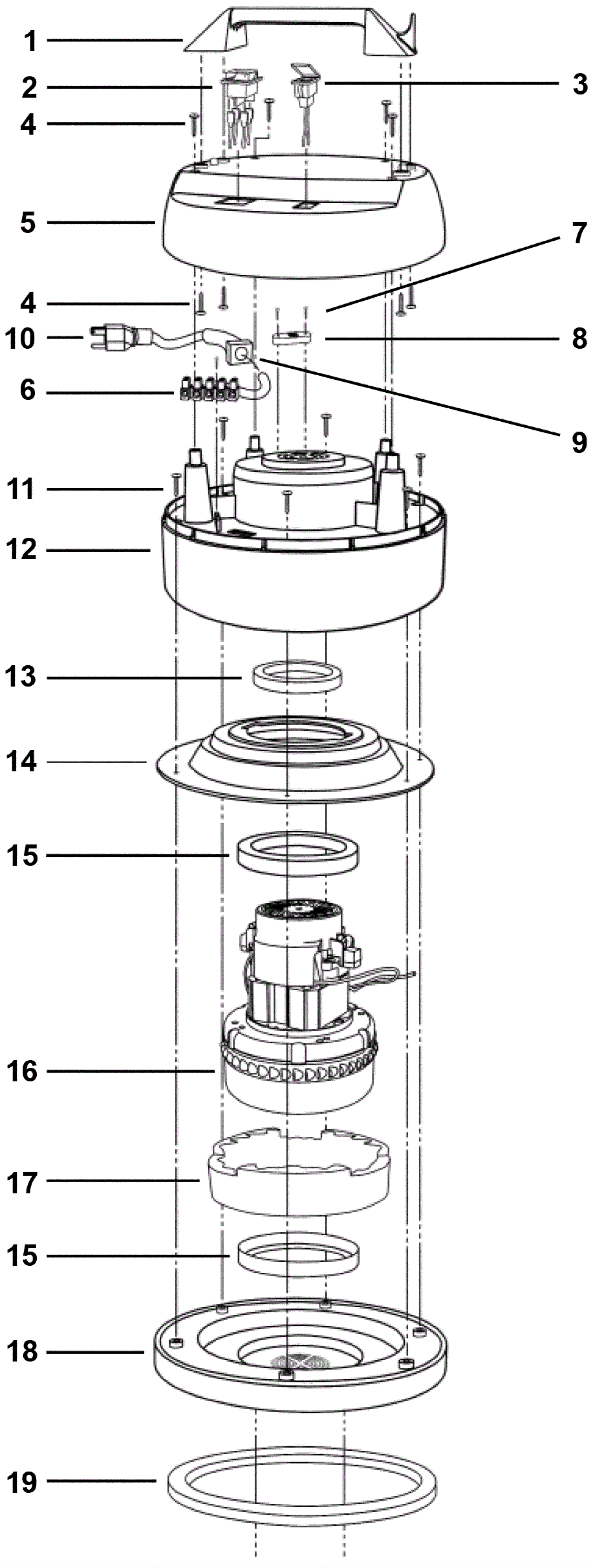 1
2
3
4
5
7
4
10
8
6
9
11
12
13
14
15
16
17
15
18
19