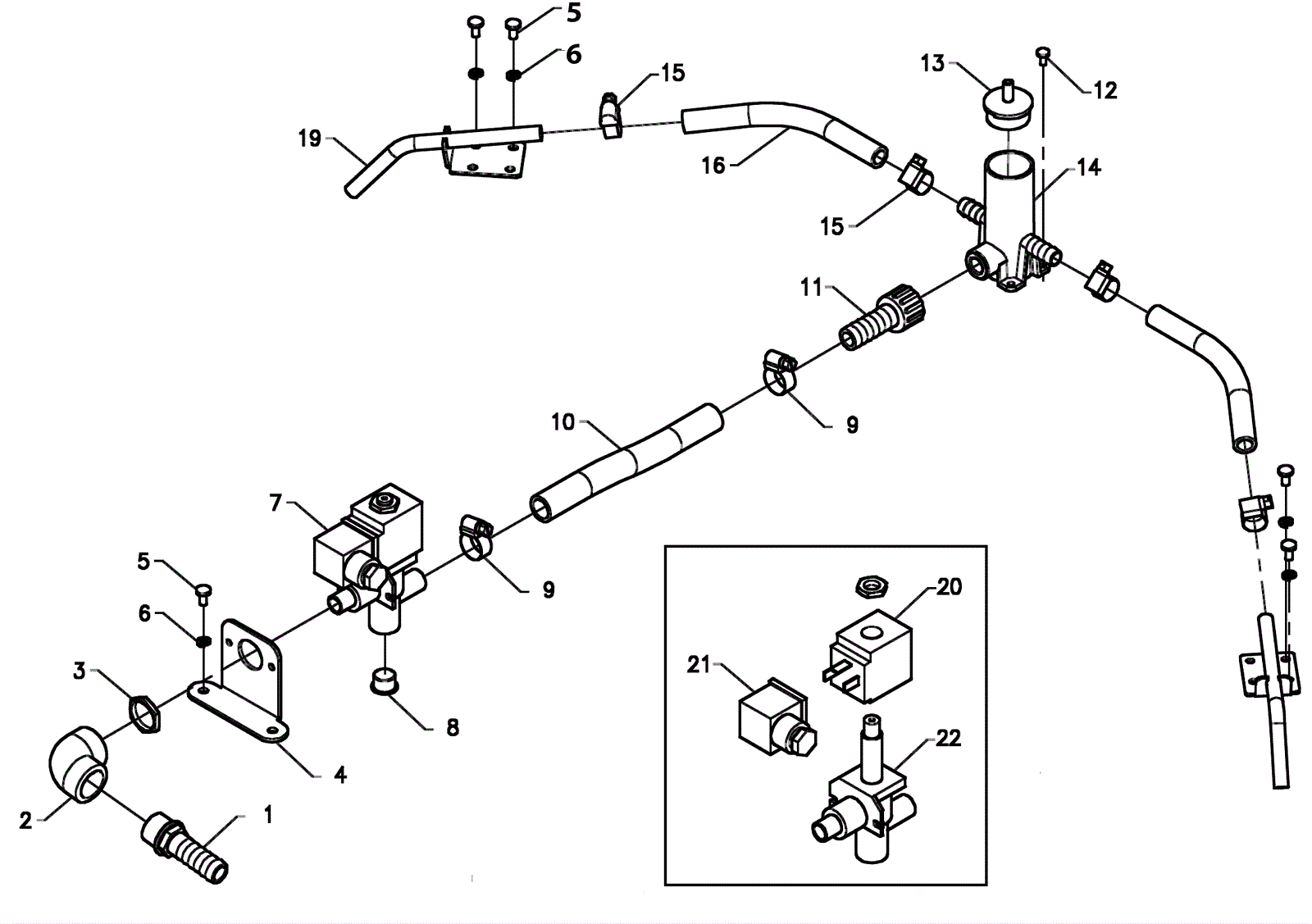 5
6
15
13
12
19
16
14
15
11
9
10
7
9
5
6
3
8
4
2
1
20
21
22