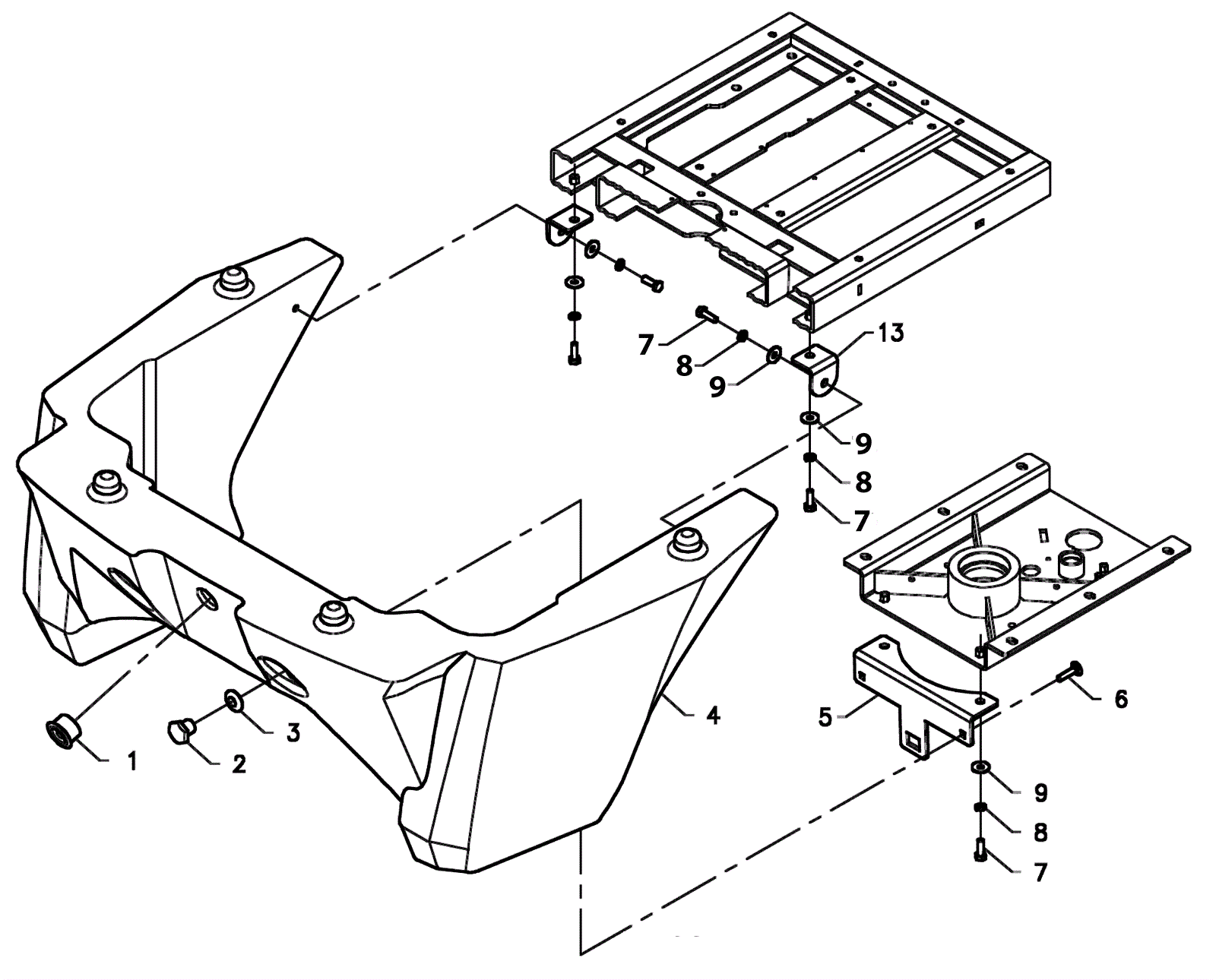 7
8
9
13
9
8
7
1
2
3
4
5
6
9
8
7