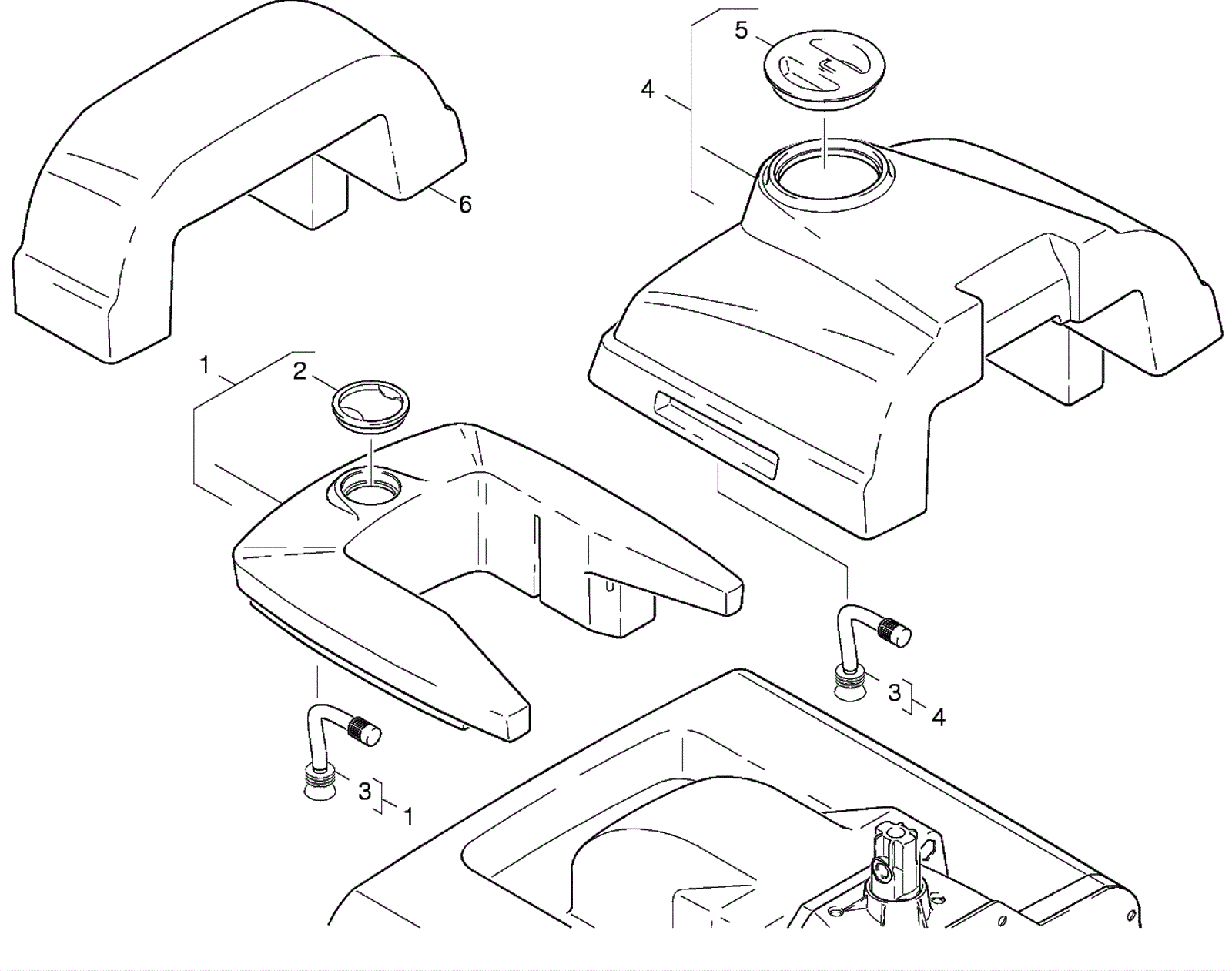 5
4
6
1
2
3
4
3
1