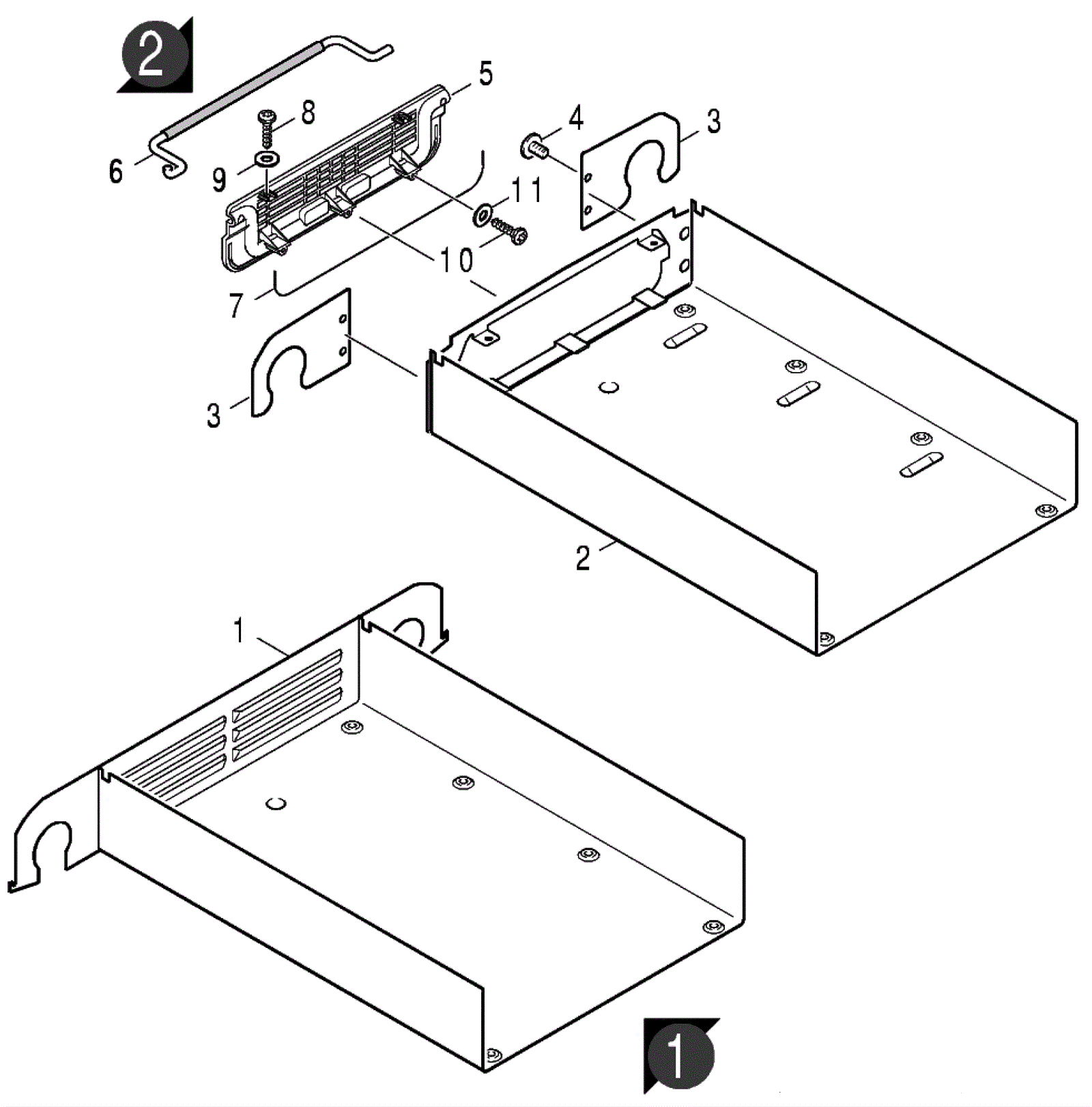 2

5

8

4

3

6

9

11

10

7

3

2

1

1