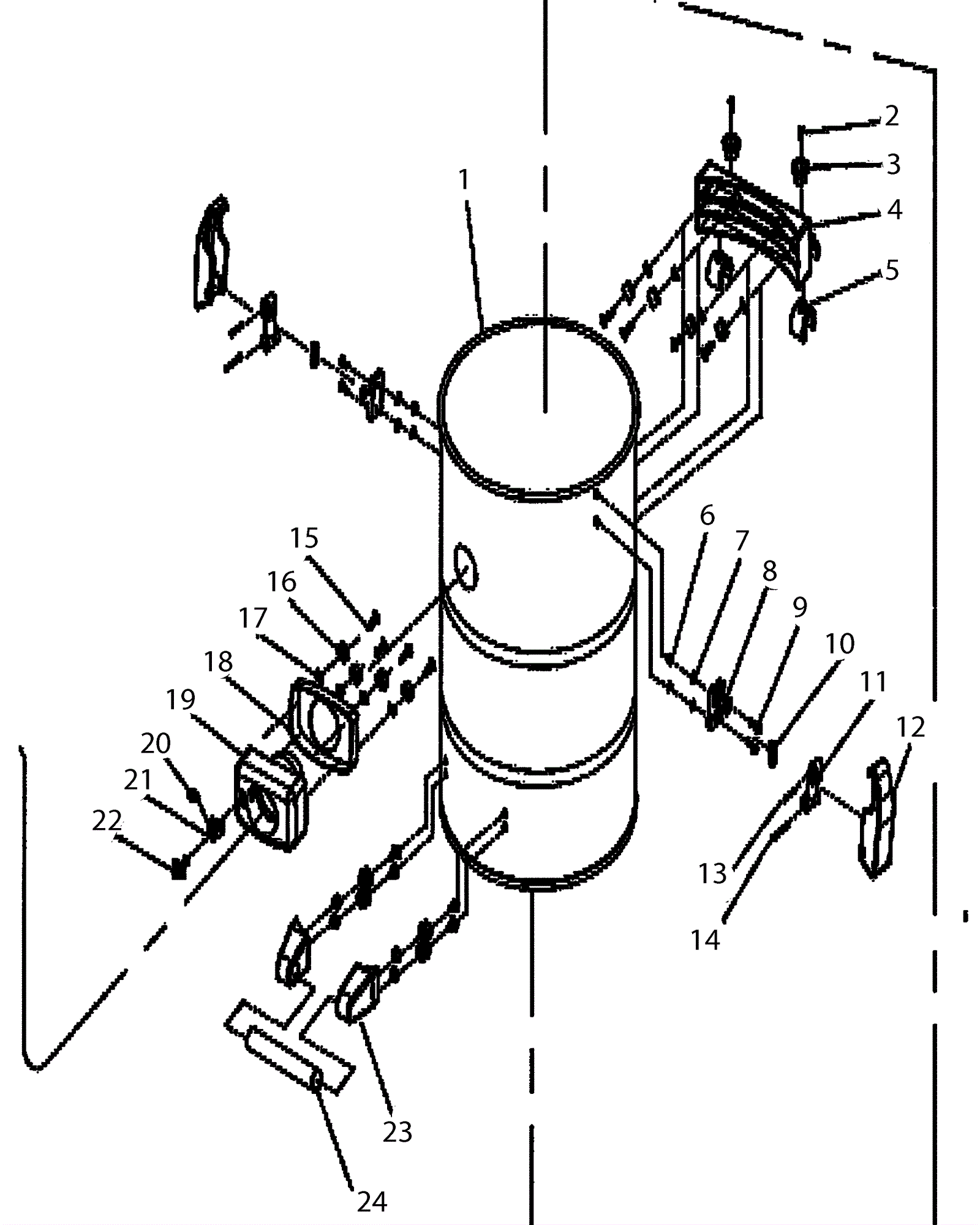 1
2
3
4
5
6
7
8
9
10
11
12
13
14
15
16
17
18
19
20
21
22
23
24