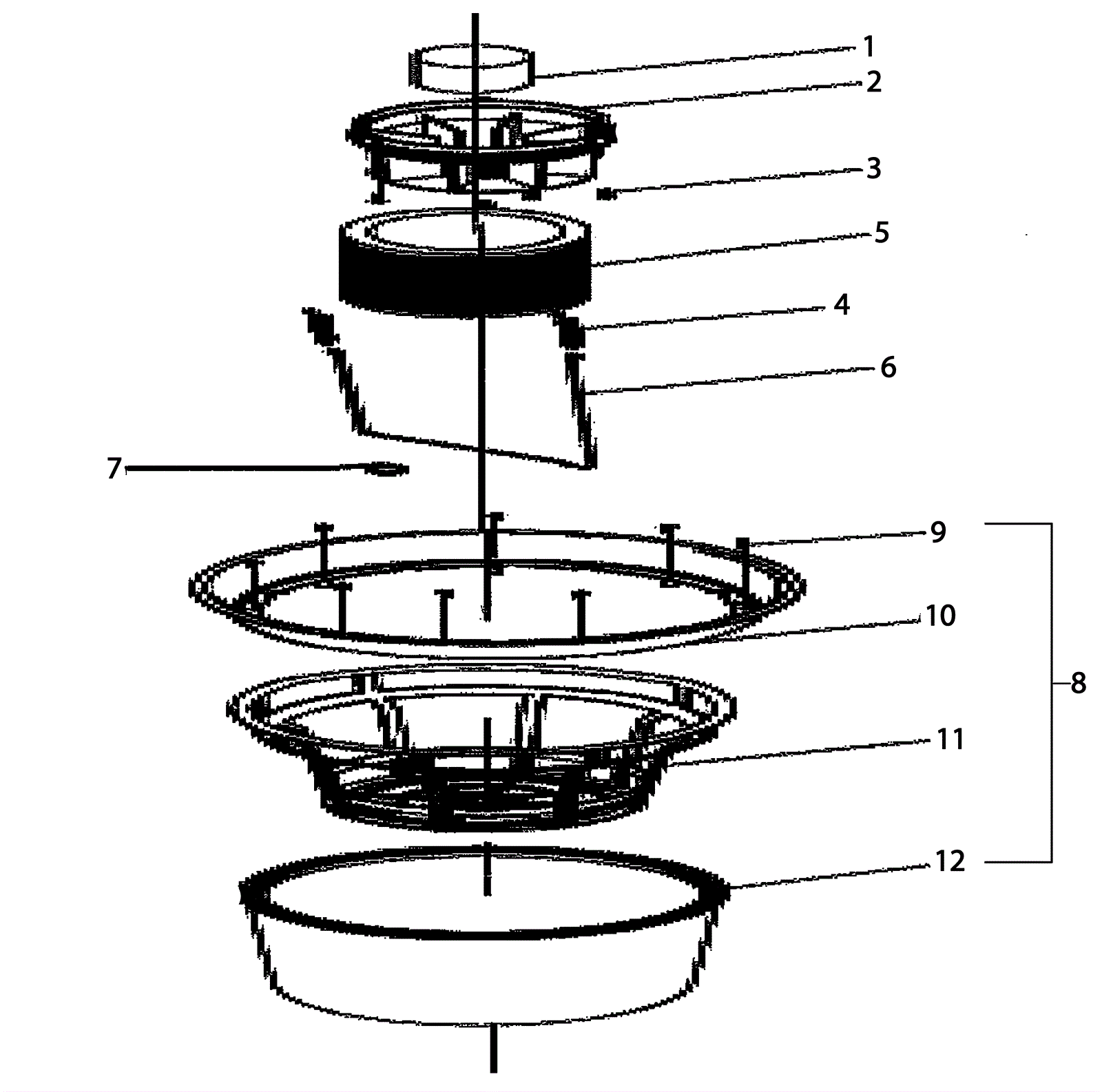 1
2
3
5
4
6
7
9
10
8
11
12