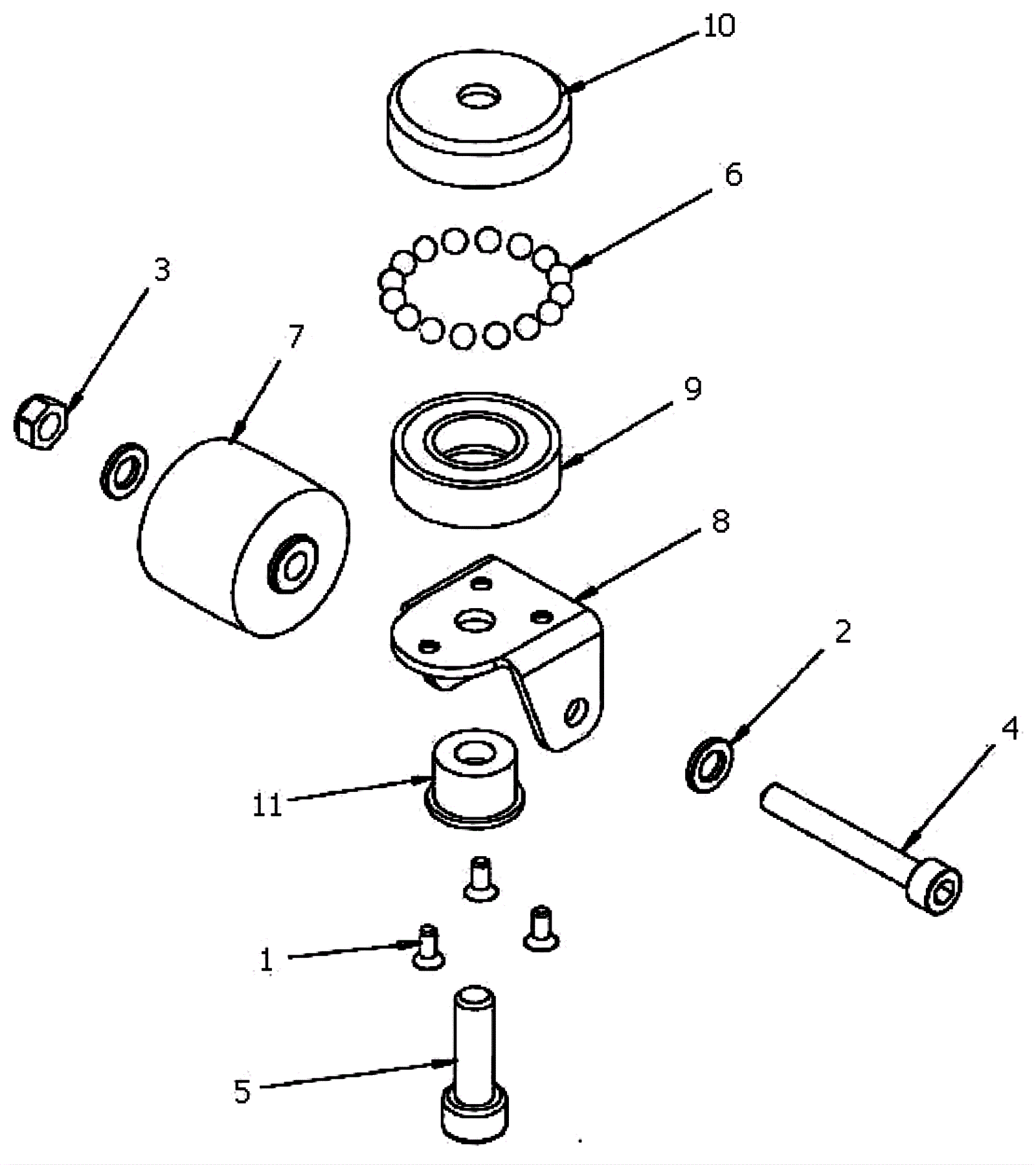 10
6
3
7
9
8
2
4
11
1
5