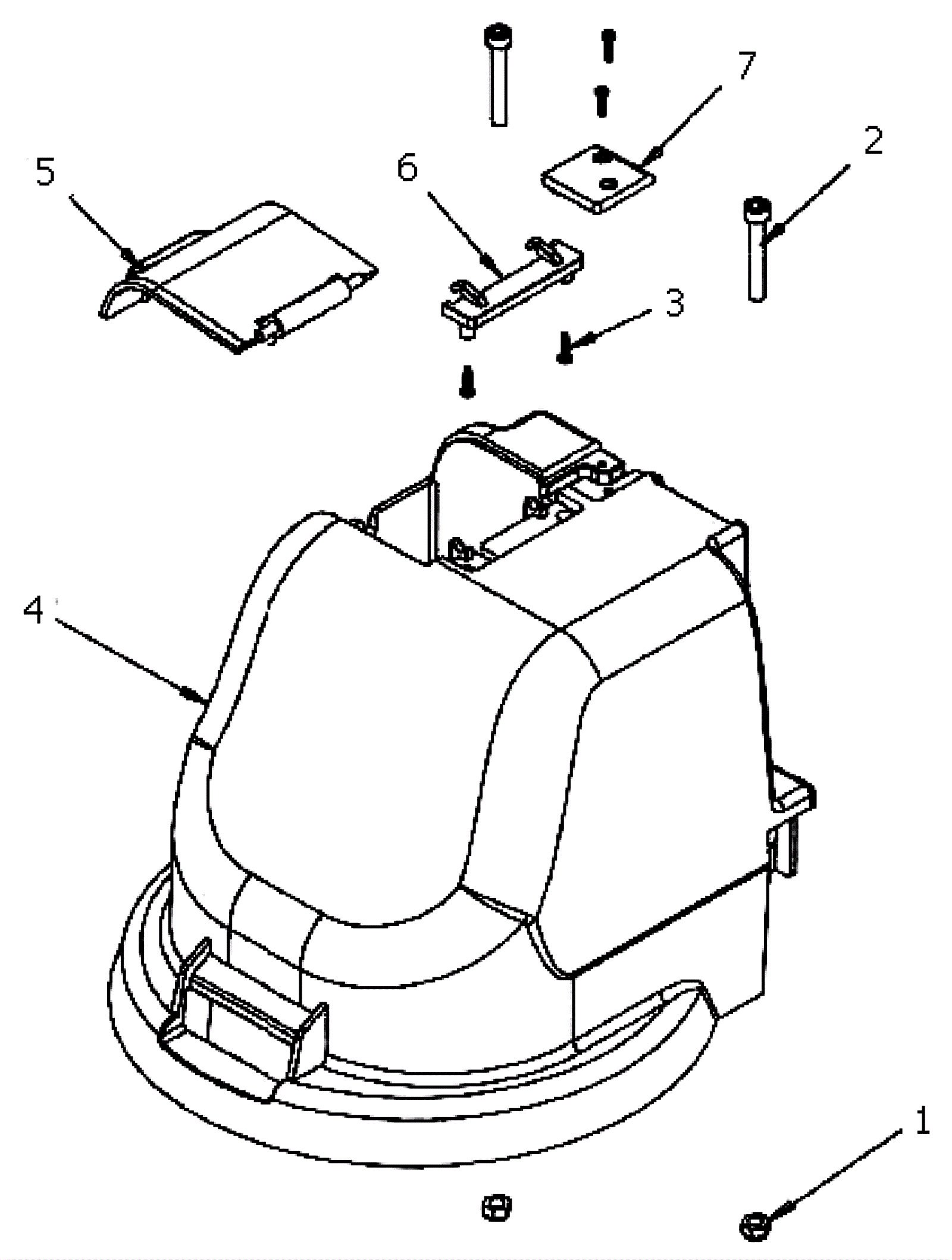 7
2
5
6
3
4
1