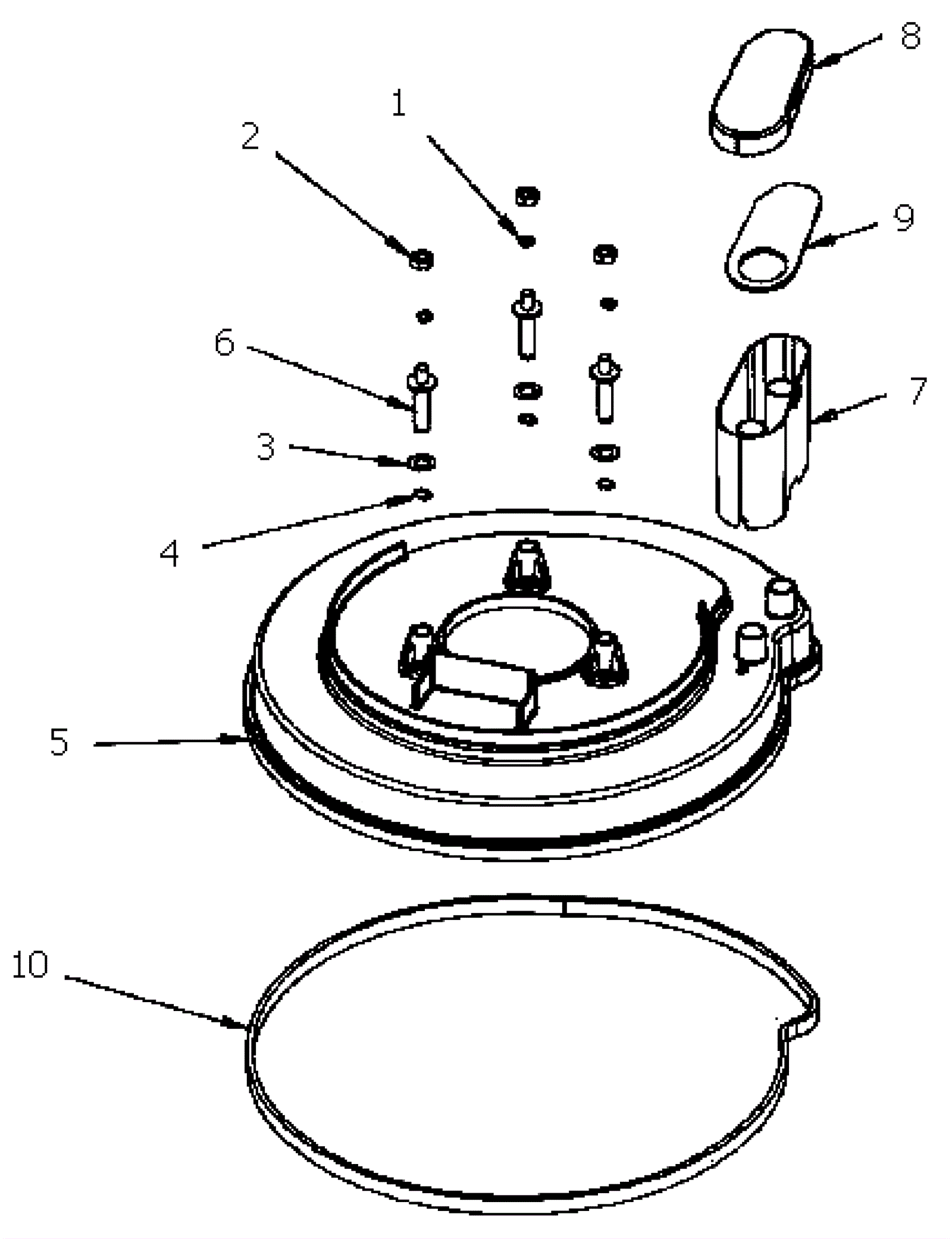 8
1
2
9
6
7
3
4
5
10