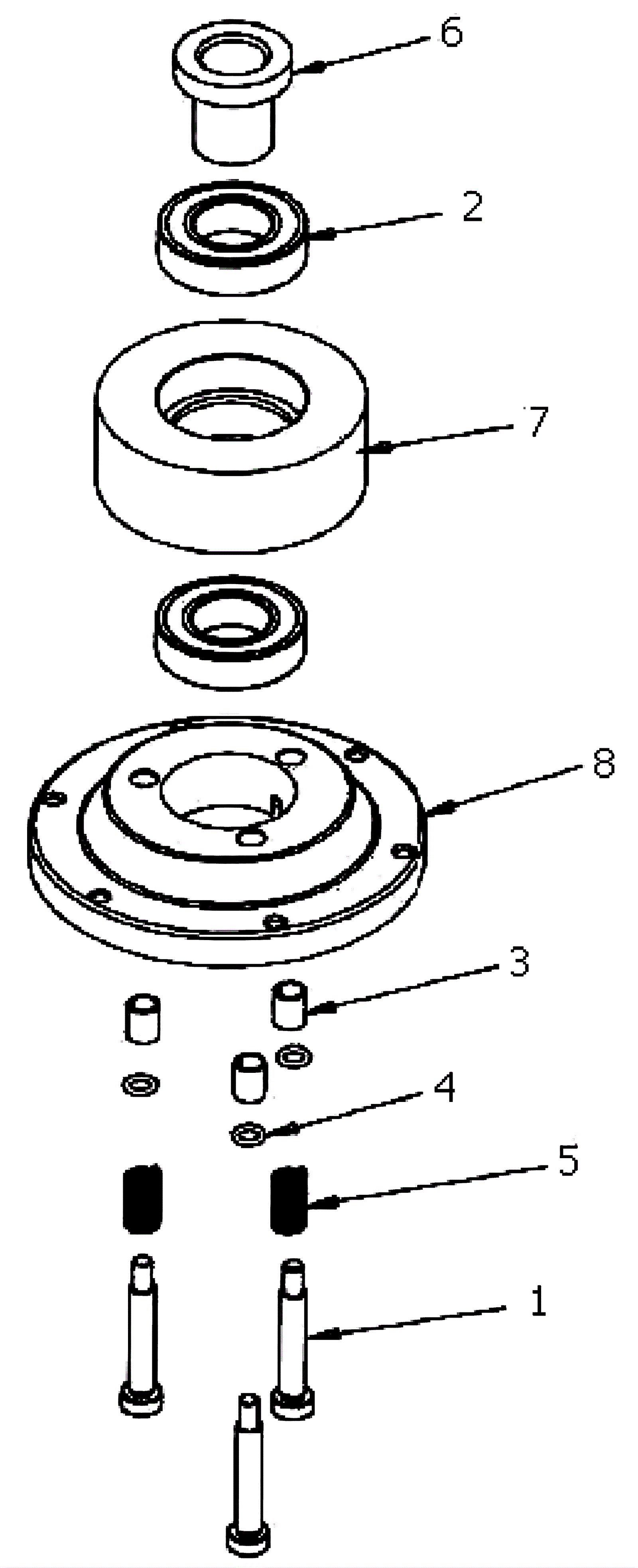 6
2
7
8
3
4
5
1