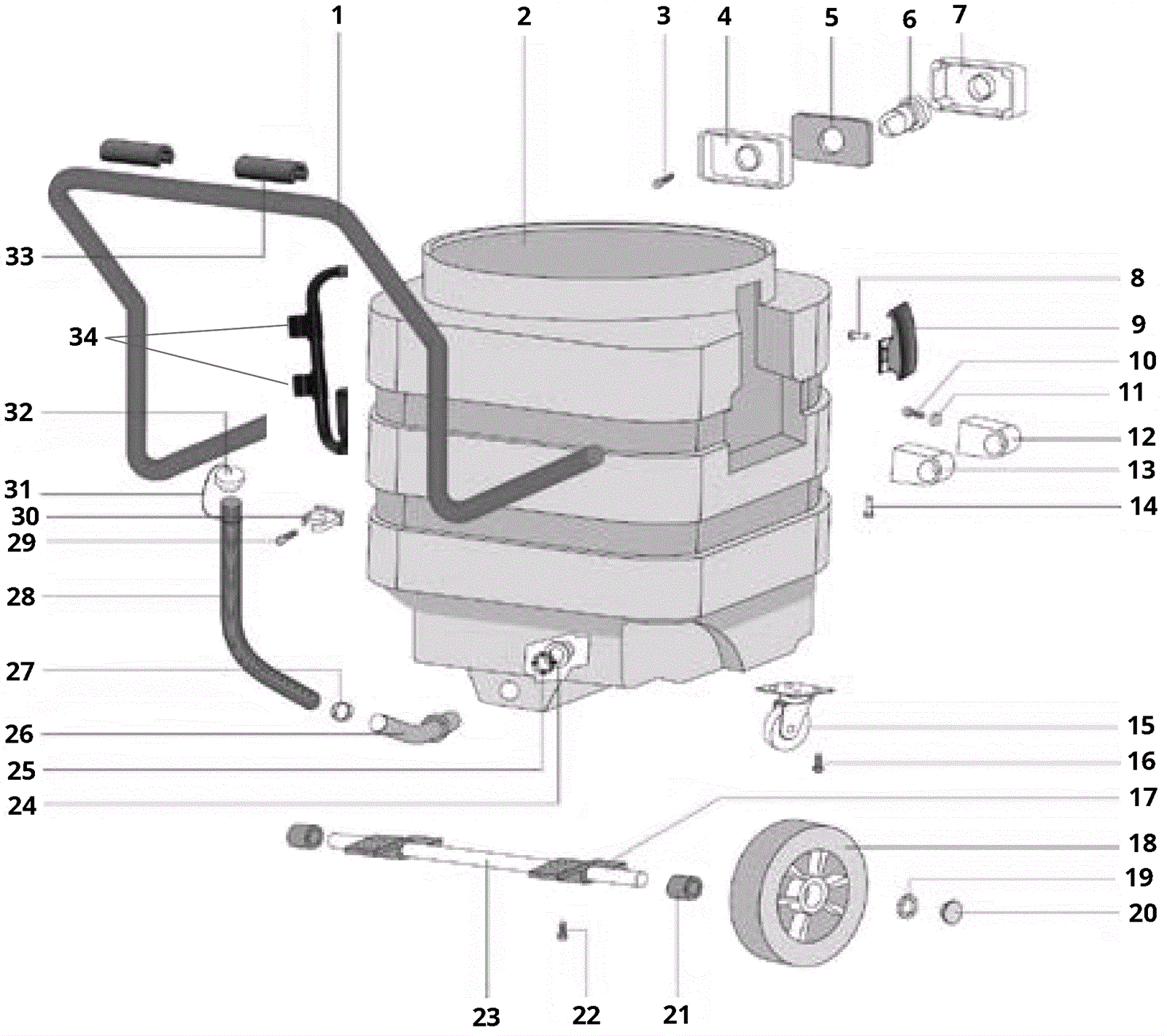 1
2
3
4
5
6
7
33
34
32
31
30
29
28
27
26
25
24
8
9
10
11
12
13
14
15
16
17
18
19
20
23
22
21