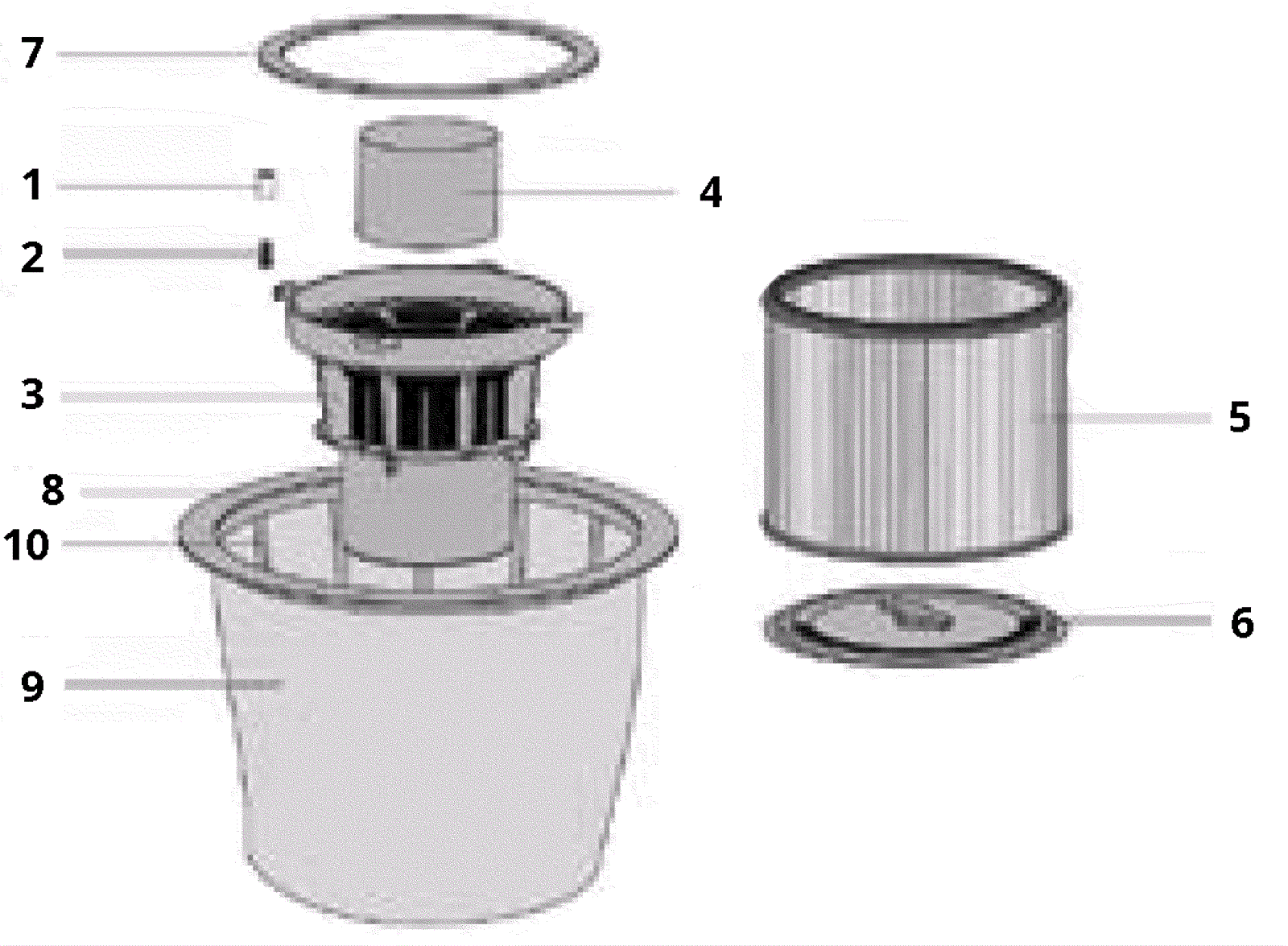 7
1
4
2
3
5
8
10
6
9