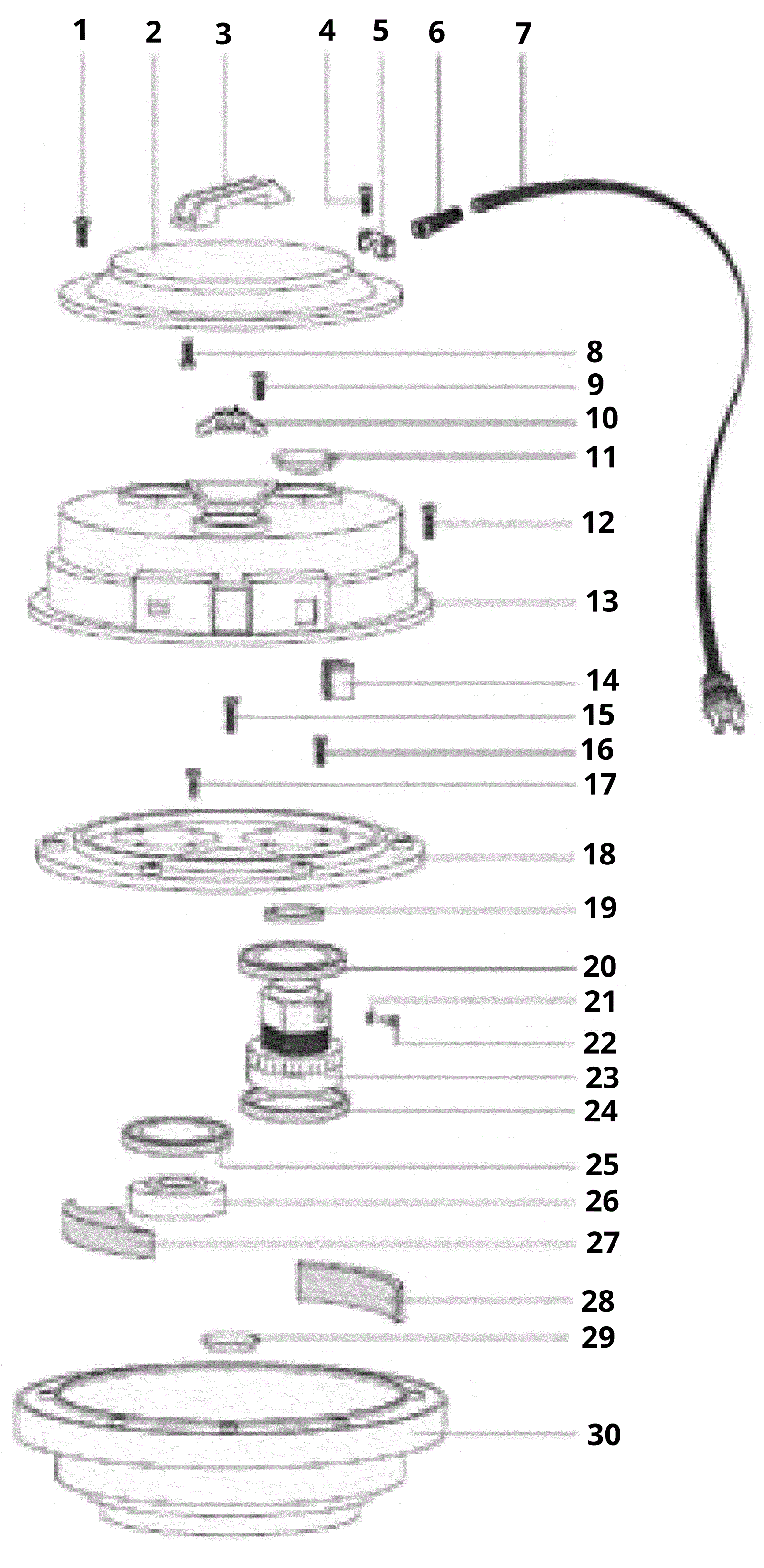 1
2
3
4
5
6
7
8
9
10
11
12
13
14
15
16
17
18
19
20
21
22
23
24
25
26
27
28
29
30