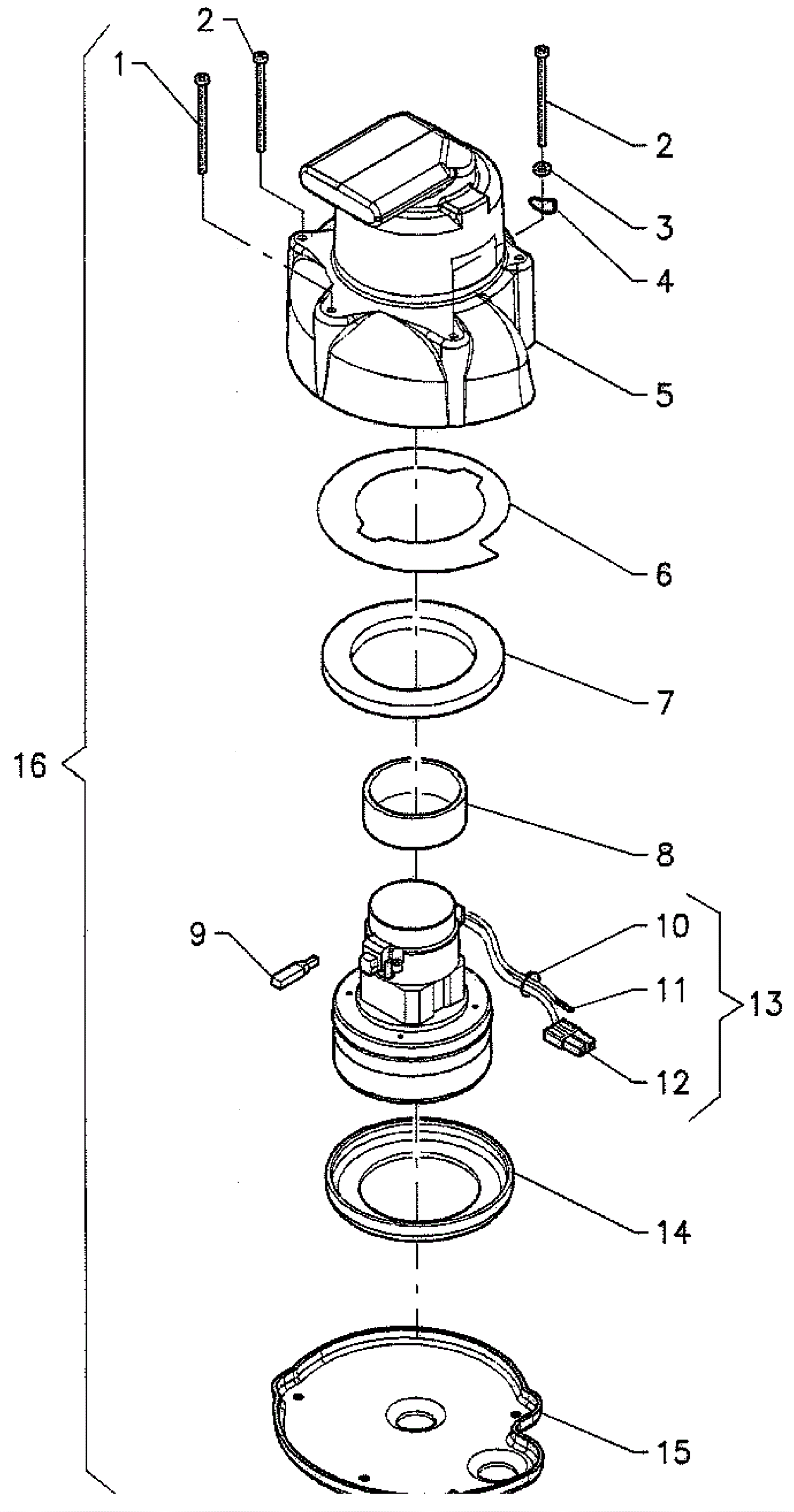 2
1
2
3
4
5
6
7
16
8
9
10
11
13
12
14
15