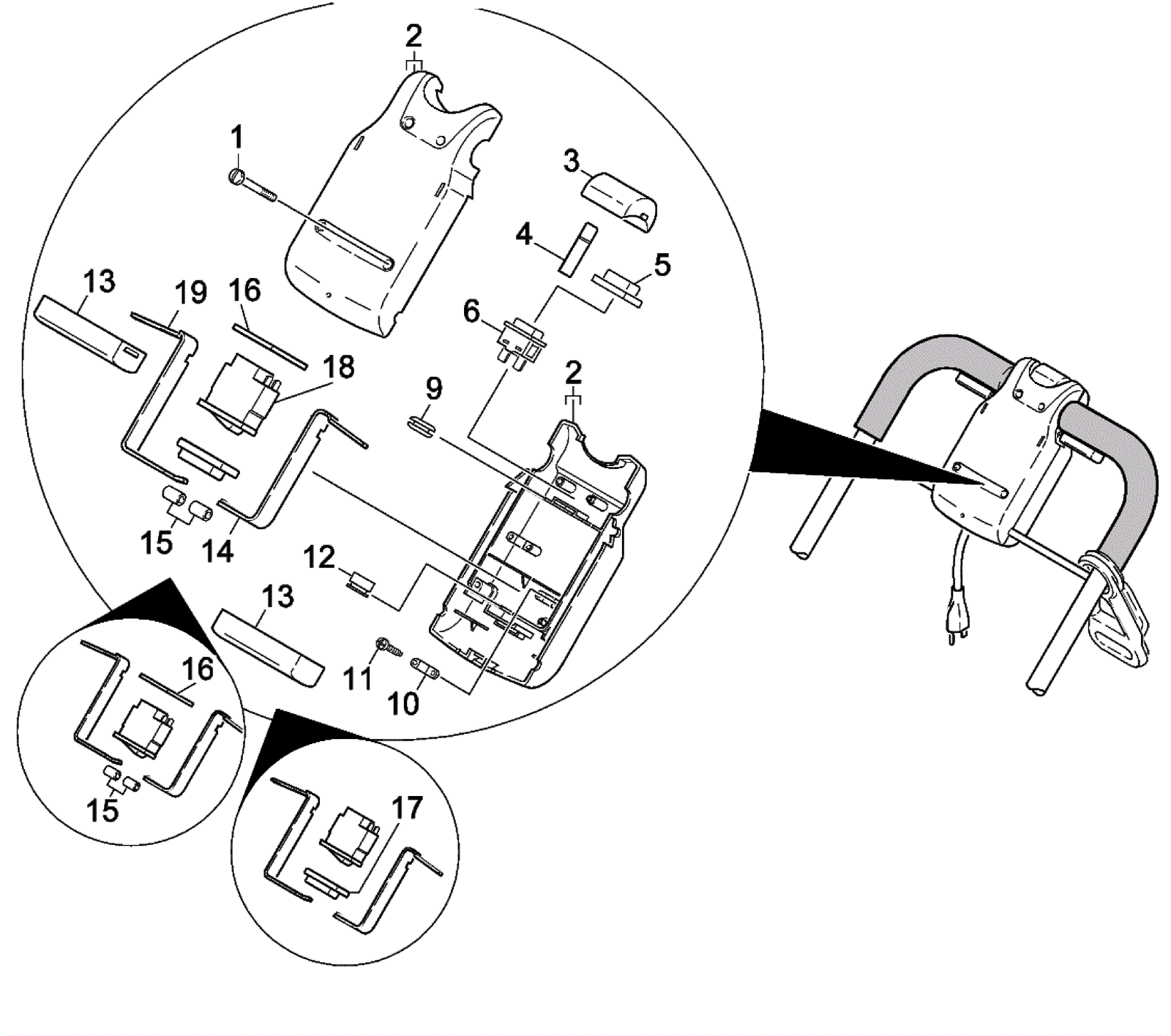 2
1
3
4
5
13
19
16
6
18
9
2
15
14
12
13
11
10
16
15
17