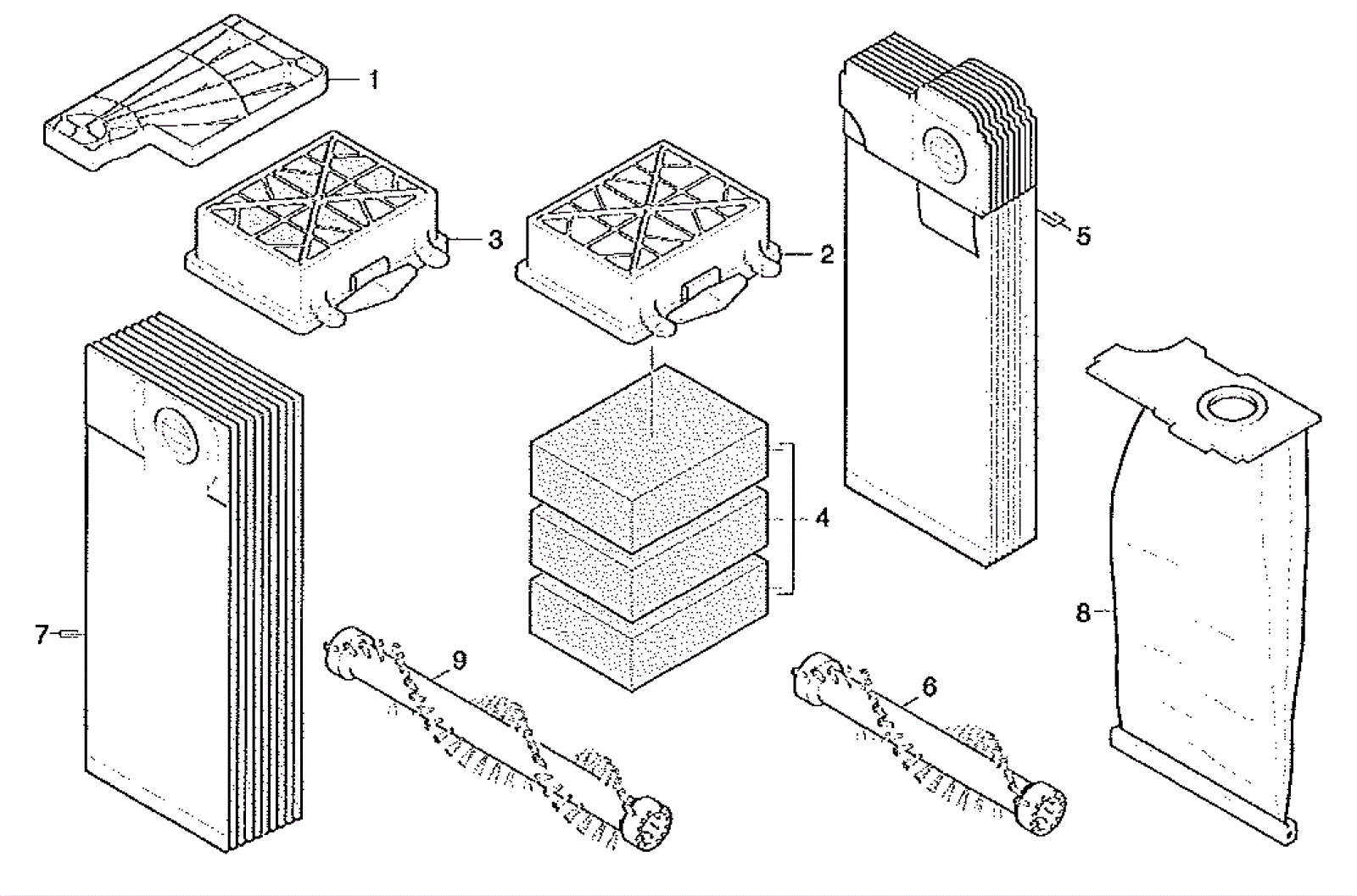 1
3
2
5
4
7
9
6
8