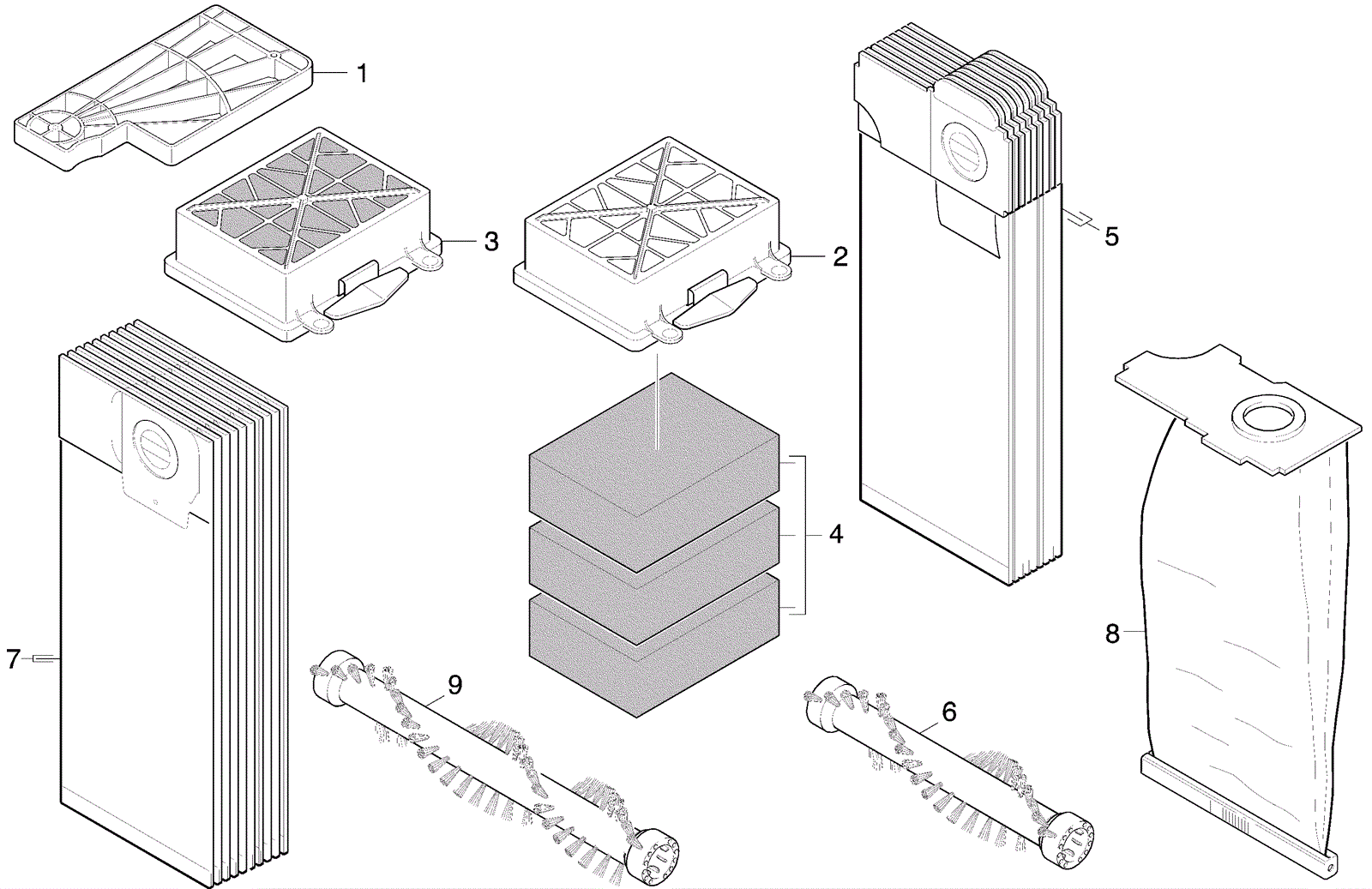 1
3
2
5
4
7
9
6
8