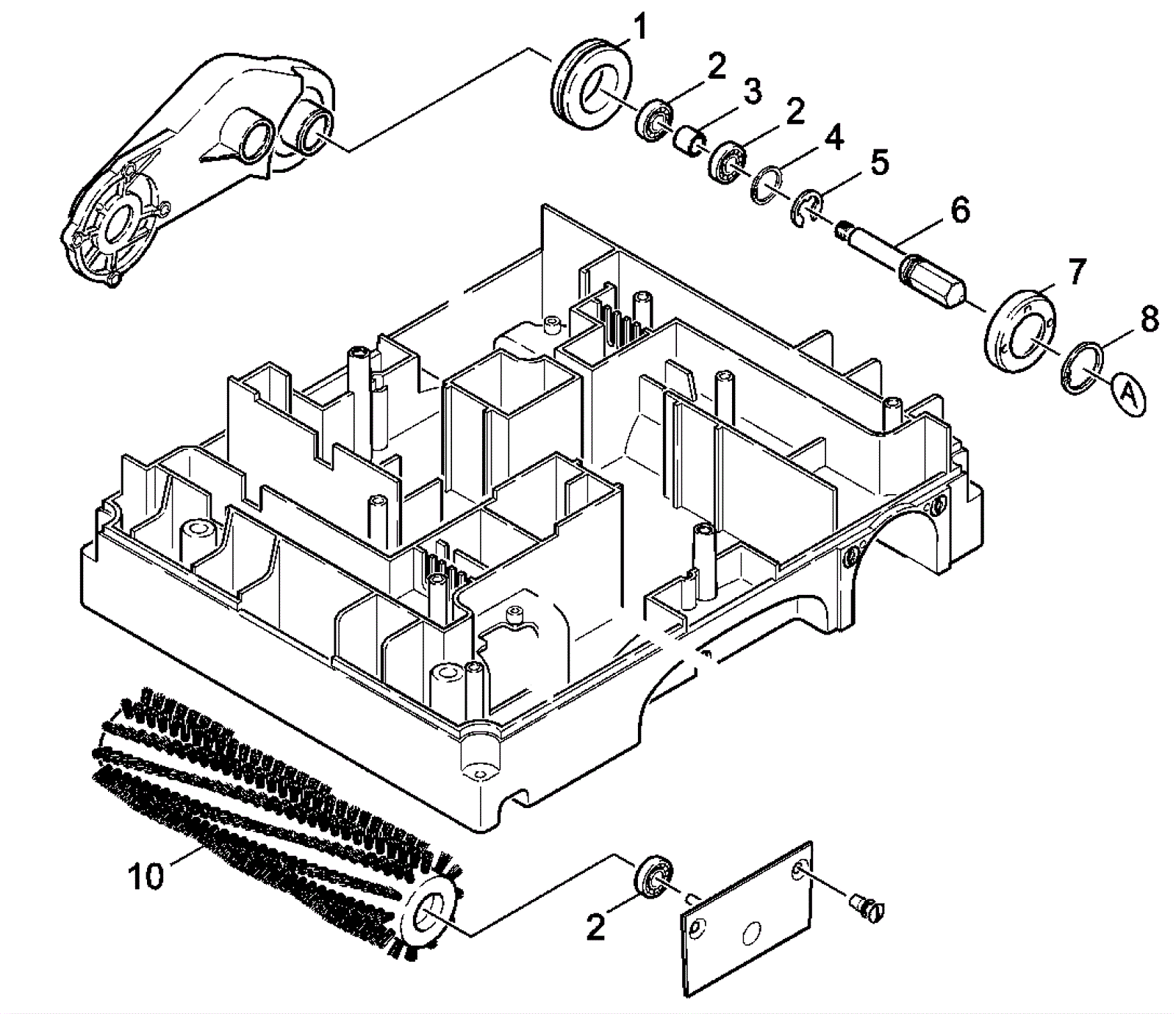 1
2
3
2
4
5
6
7
8
A
10
2