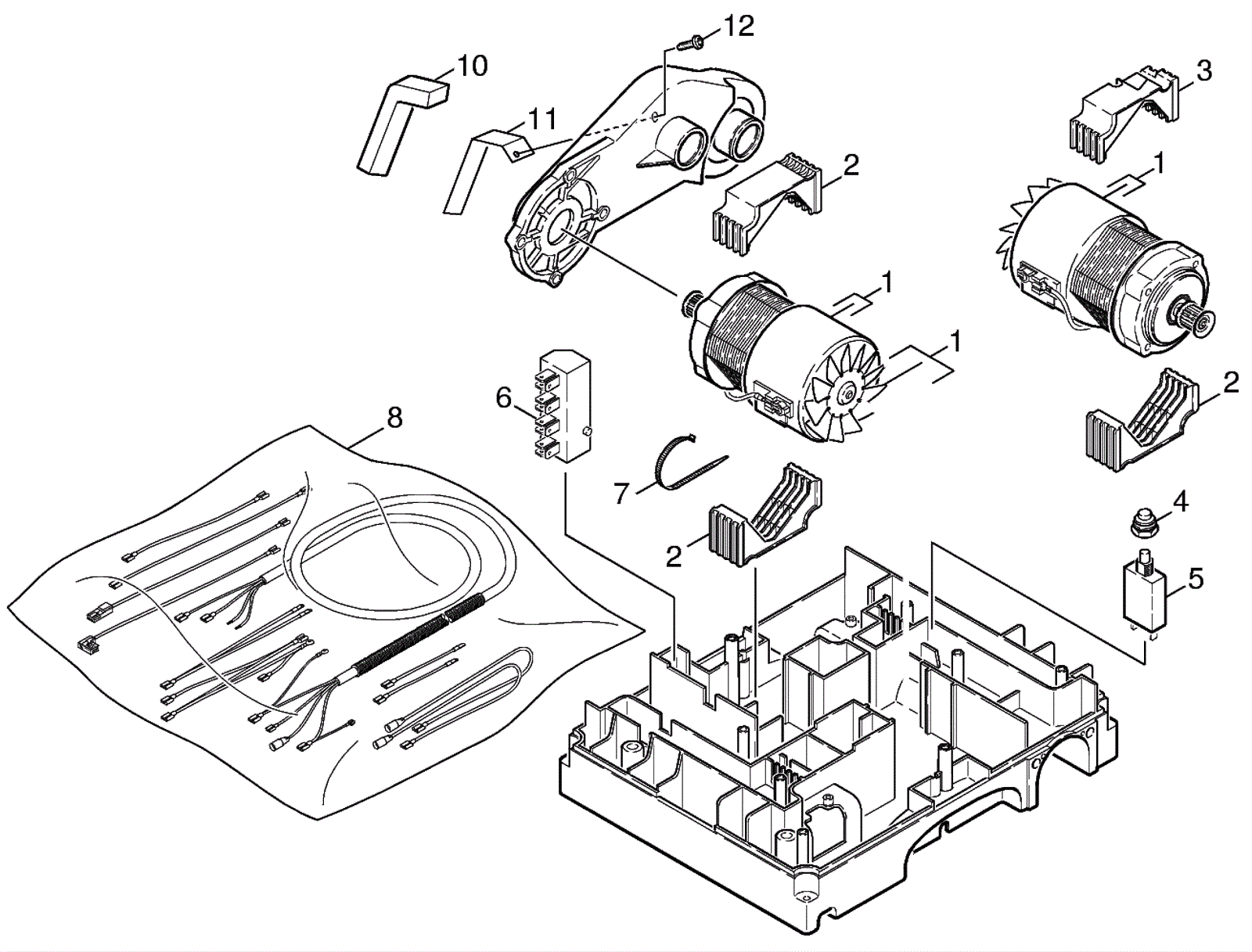 12
10
3
11
2
1
1
1
6
2
8
7
4
2
5