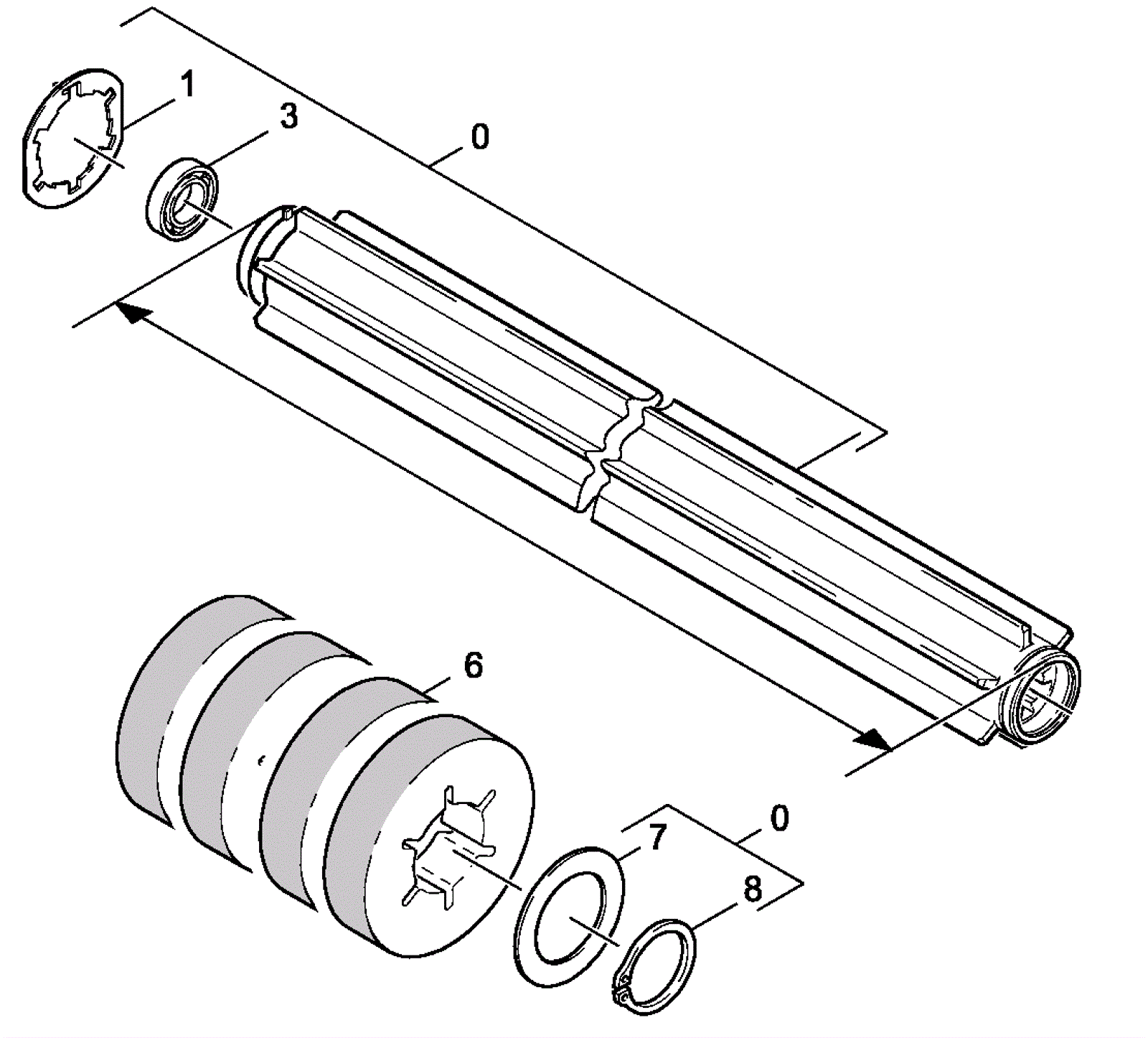 1
3
0
6
7
0
8