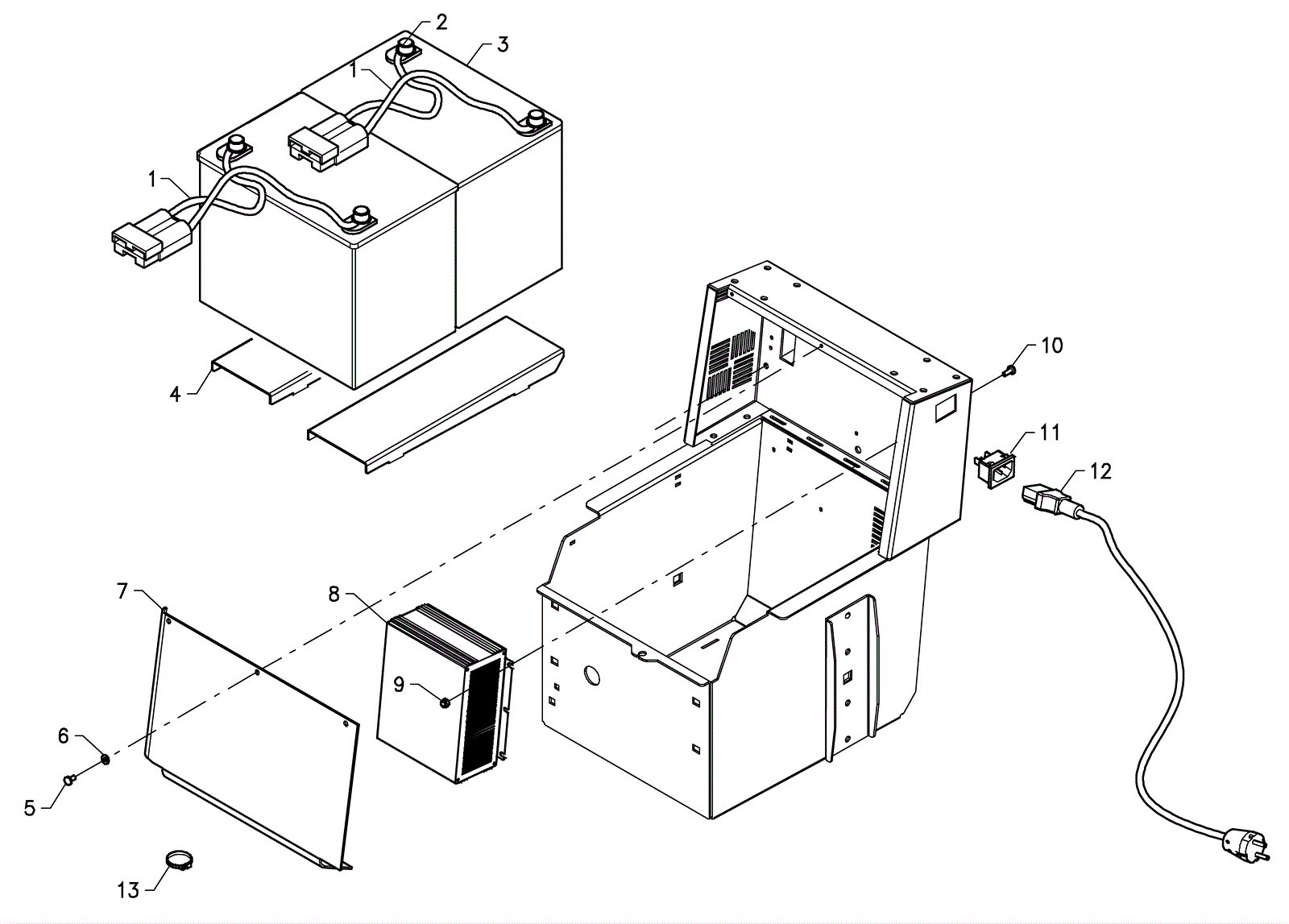 2
3
1
1
4
10
11
12
7
8
9
6
5
13